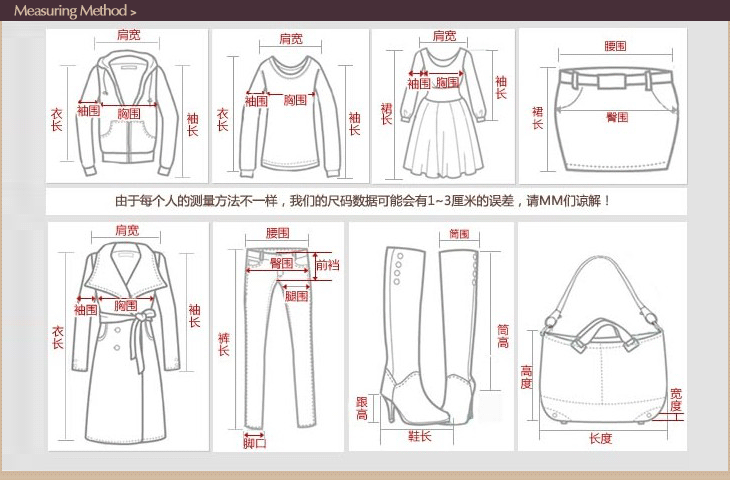 Measuring Method >

肩宽
衣长
袖围
胸围
袖长

肩宽
衣长
袖围
胸围
袖长

肩宽
裙长
袖围
胸围
袖长

腰围
裙长
臀围

由于每个人的测量方法不一样，我们的尺码数据可能会有1~3厘米的误差，请MM们谅解！

肩宽
衣长
袖围
胸围
袖长

腰围
臀围
前裆
腿围
裤长
脚口

筒围
筒高
跟高
鞋长

高度
宽度
长度