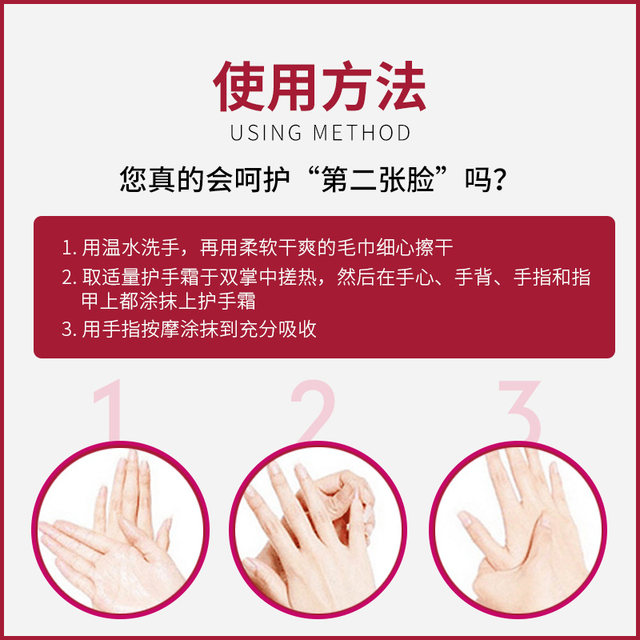 使用方法
USING METHOD

您真的会呵护“第二张脸”吗?

1. 用温水洗手，再用柔软干爽的毛巾细心擦干
2. 取适量护手霜于双掌中搓热，然后在手心、手背、手指和指甲上都涂抹上护手霜
3. 用手指按摩涂抹到充分吸收

1
2
3