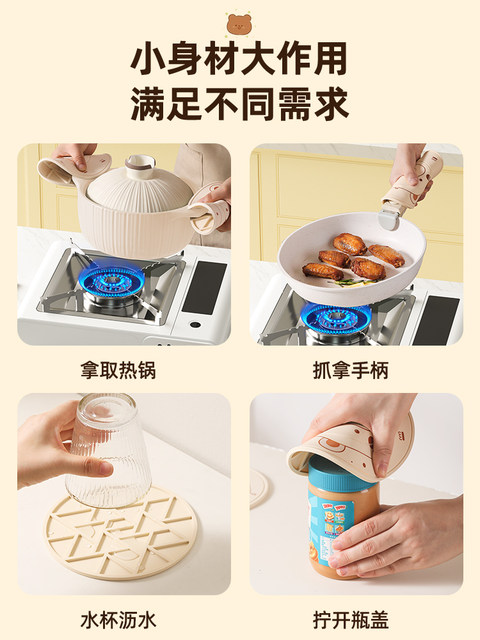 小身材大作用
满足不同需求

拿取热锅

抓拿手柄

水杯沥水

拧开瓶盖