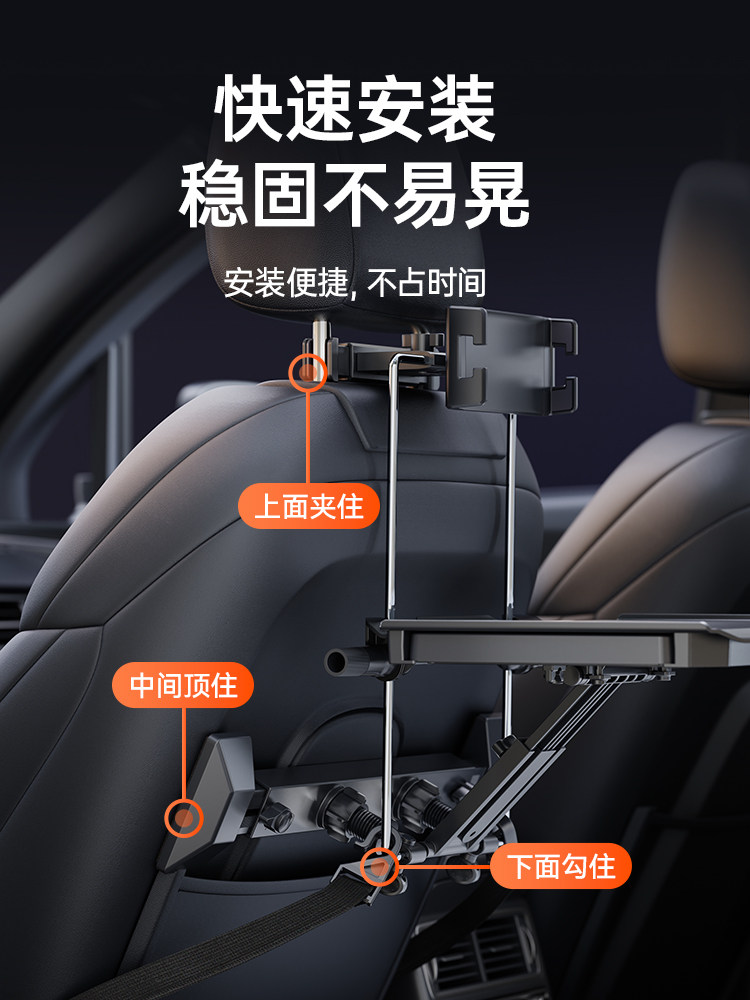 快速安装
稳固不易晃

安装便捷, 不占时间

上面夹住

中间顶住

下面勾住