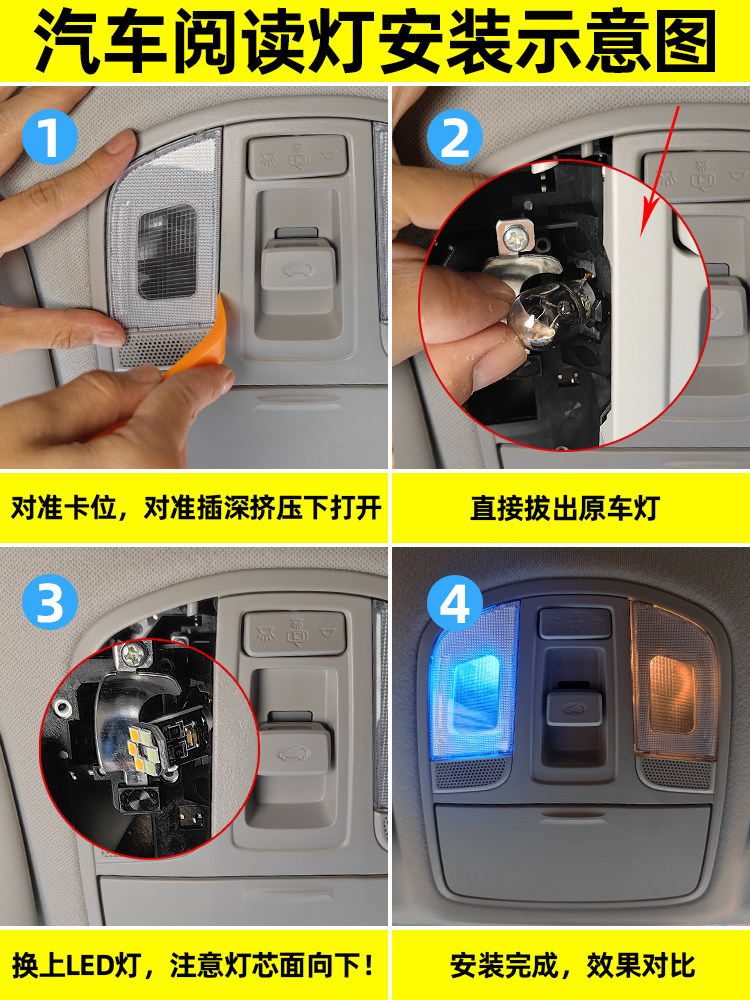 汽车阅读灯安装示意图

1

2

对准卡位，对准插深挤压下打开

直接拔出原车灯

3

4

换上LED灯，注意灯芯面向下！

安装完成，效果对比