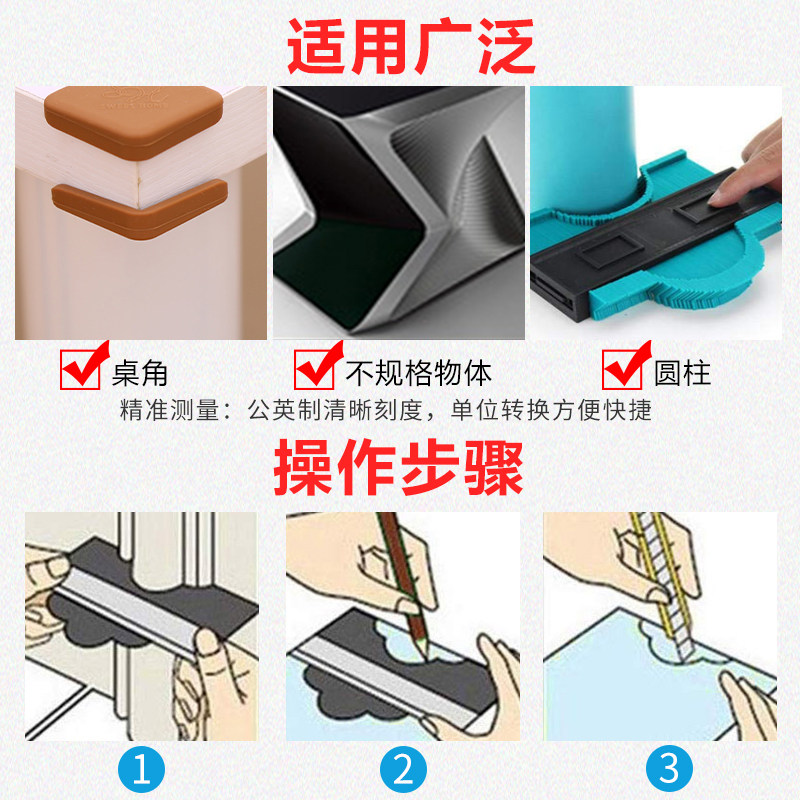 适用广泛

SWEET HOME

桌角

不规格物体

圆柱

精准测量：公英制清晰刻度，单位转换方便快捷

操作步骤

1

2

3