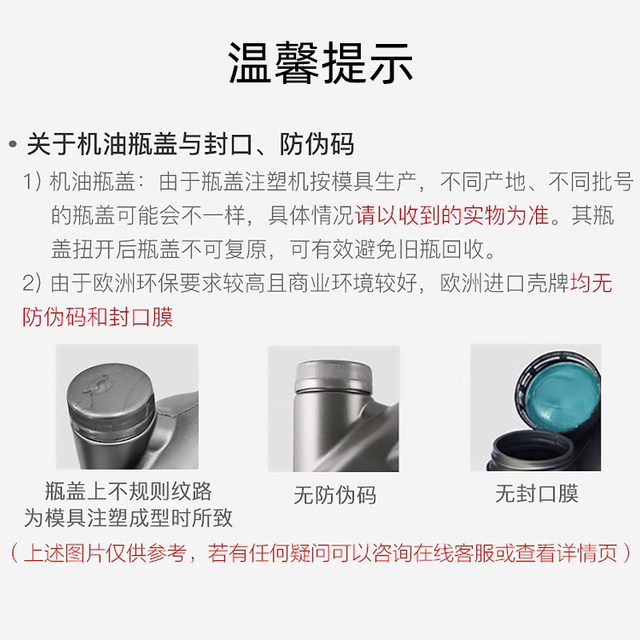 温馨提示

• 关于机油瓶盖与封口、防伪码

1）机油瓶盖：由于瓶盖注塑机按模具生产，不同产地、不同批号的瓶盖可能会不一样，具体情况请以收到的实物为准。其瓶盖扭开后瓶盖不可复原，可有效避免旧瓶回收。

2）由于欧洲环保要求较高且商业环境较好，欧洲进口壳牌均无防伪码和封口膜

瓶盖上不规则纹路为模具注塑成型时所致

无防伪码

无封口膜

（上述图片仅供参考，若有任何疑问可以咨询在线客服或查看详情页）