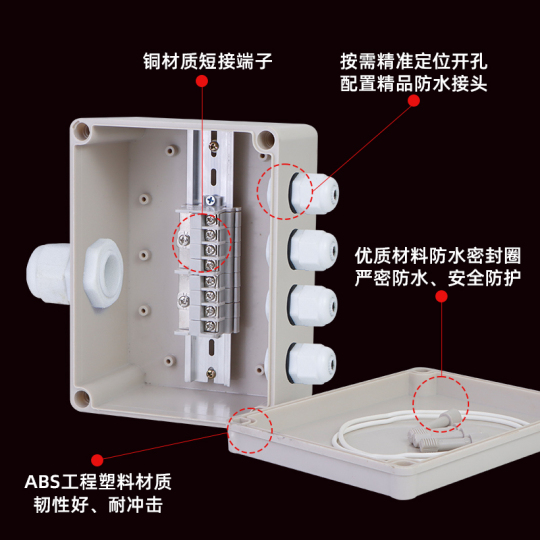 铜材质短接端子

按需精准定位开孔
配置精品防水接头

优质材料防水密封圈
严密防水、安全防护

ABS工程塑料材质
韧性好、耐冲击