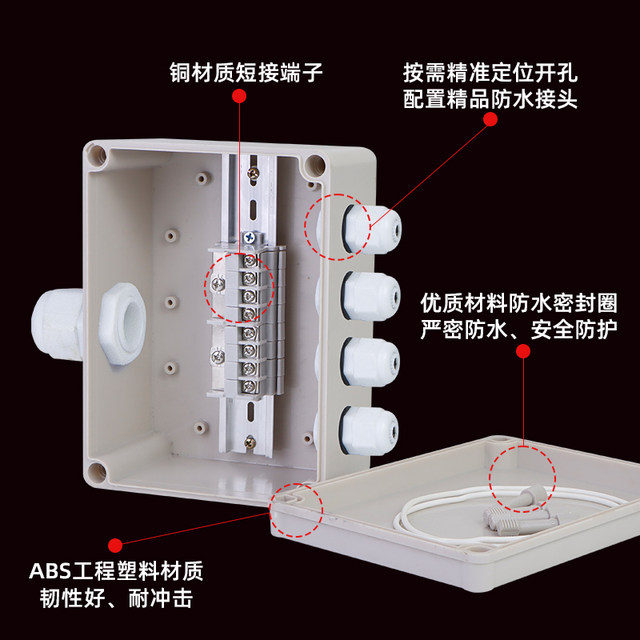 铜材质短接端子

按需精准定位开孔
配置精品防水接头

优质材料防水密封圈
严密防水、安全防护

ABS工程塑料材质
韧性好、耐冲击