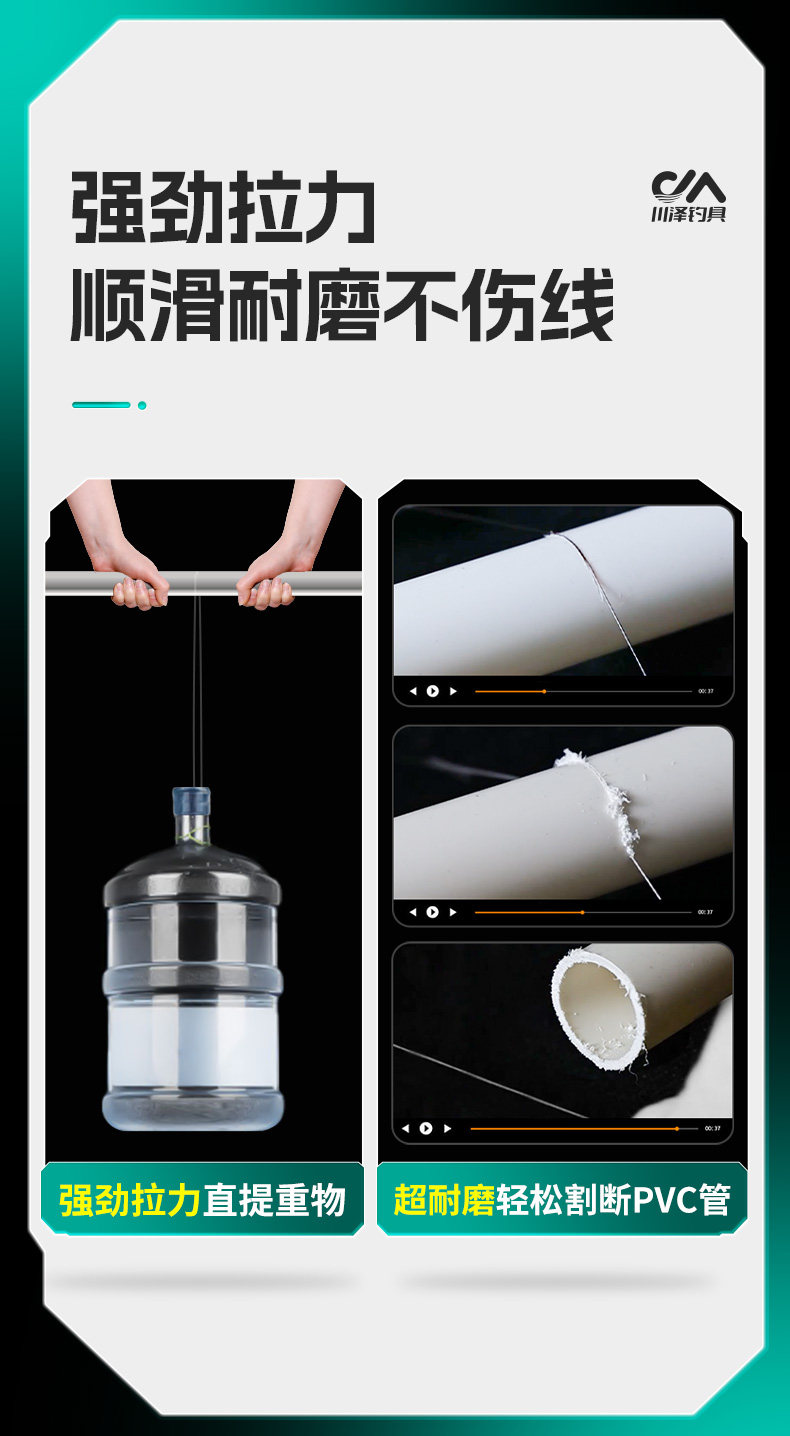 强劲拉力
顺滑耐磨不伤线

川泽钓具

00:37

00:37

00:37

强劲拉力直提重物

超耐磨轻松割断PVC管