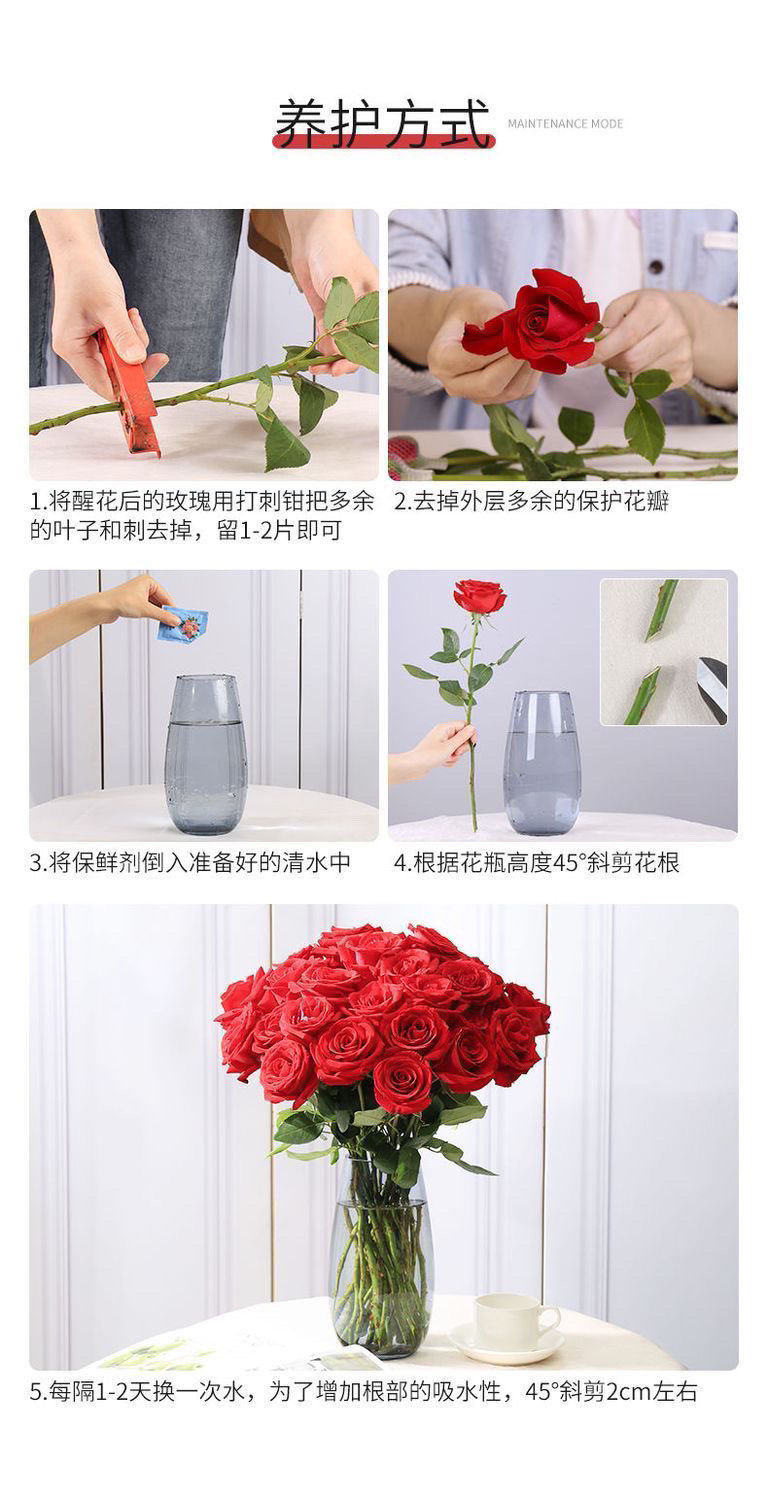 养护方式 MAINTENANCE MODE

1.将醒花后的玫瑰用打刺钳把多余的叶子和刺去掉，留1-2片即可

2.去掉外层多余的保护花瓣

3.将保鲜剂倒入准备好的清水中

4.根据花瓶高度45°斜剪花根

5.每隔1-2天换一次水，为了增加根部的吸水性，45°斜剪2cm左右