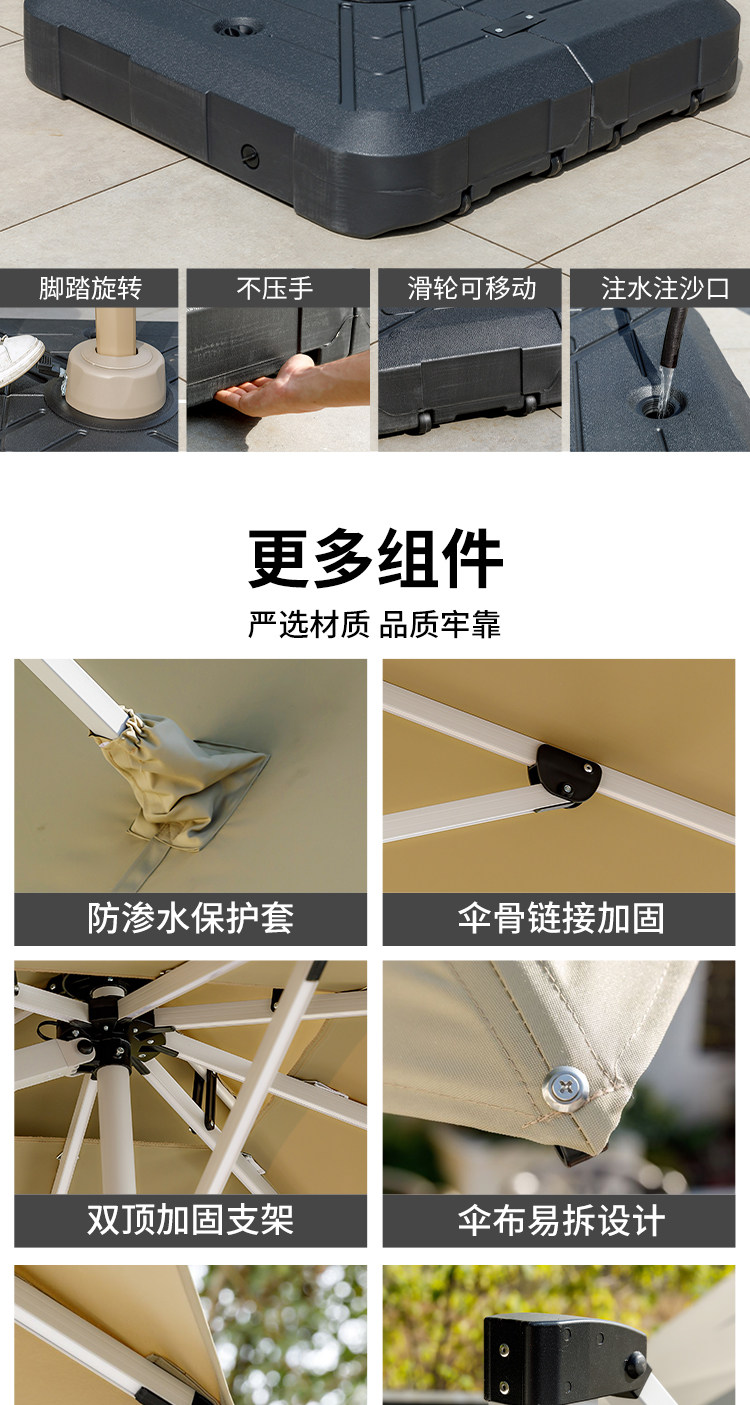 脚踏旋转

不压手

滑轮可移动

注水注沙口

更多组件

严选材质 品质牢靠

防渗水保护套

伞骨链接加固

双顶加固支架

伞布易拆设计