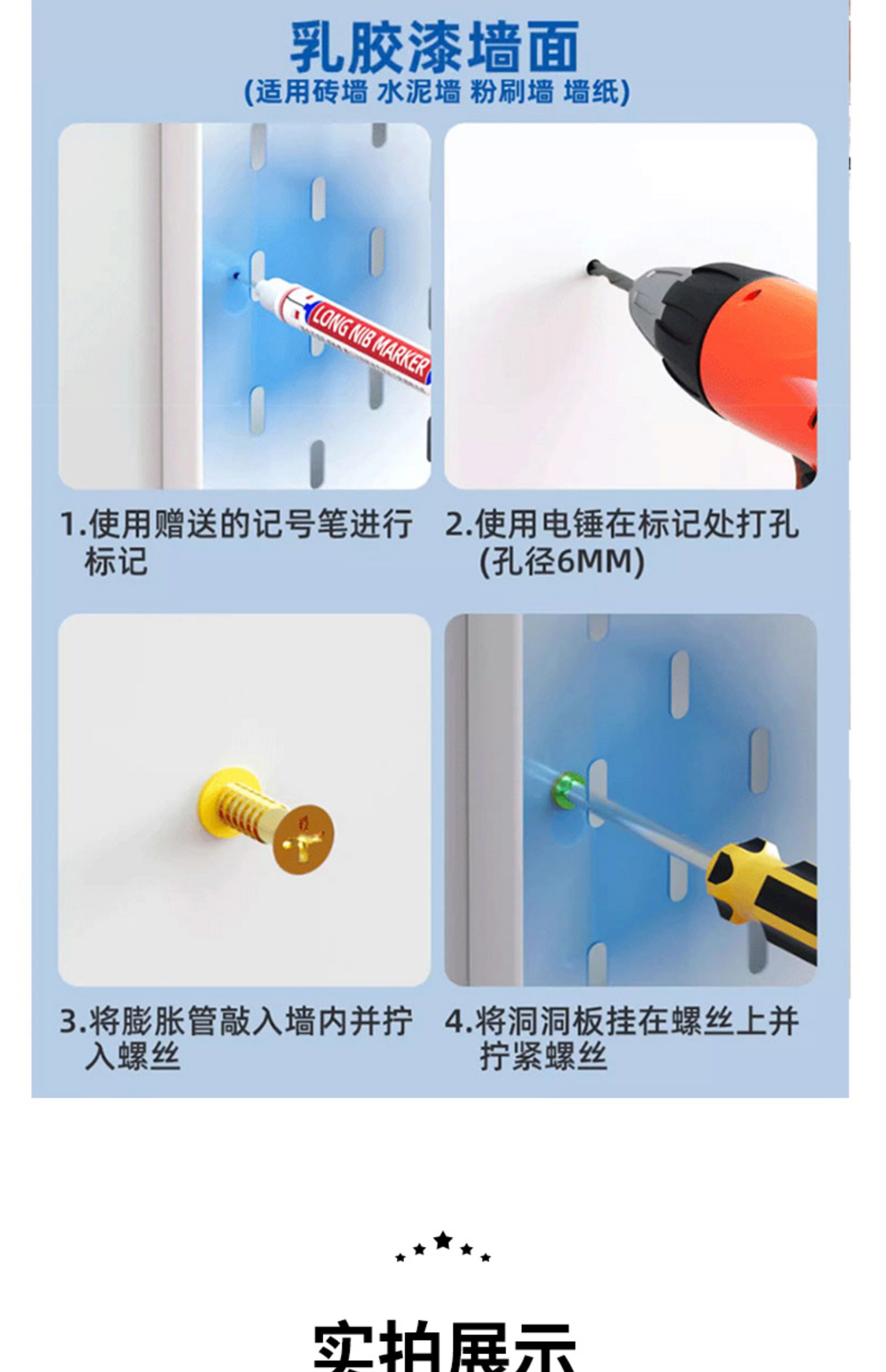 乳胶漆墙面
(适用砖墙 水泥墙 粉刷墙 墙纸)

LONG NIB MARKER

1.使用赠送的记号笔进行标记

2.使用电锤在标记处打孔(孔径6MM)

3.将膨胀管敲入墙内并拧入螺丝

4.将洞洞板挂在螺丝上并拧紧螺丝

实拍展示