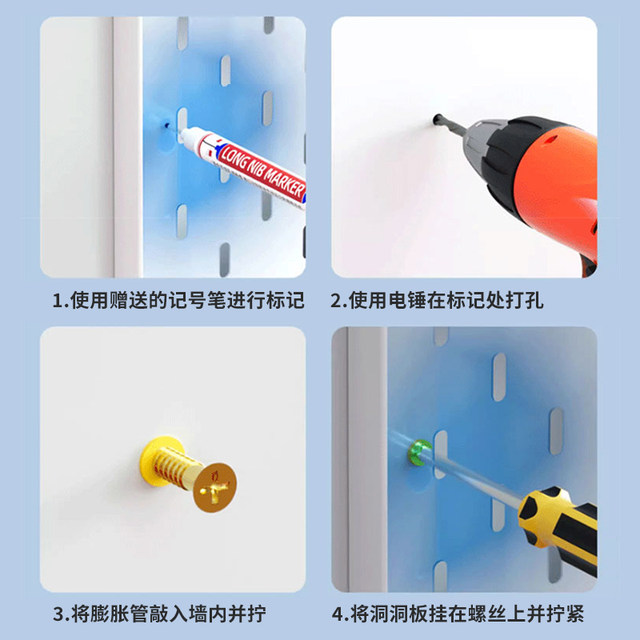 LONG NIB MARKER

1.使用赠送的记号笔进行标记

2.使用电锤在标记处打孔

3.将膨胀管敲入墙内并拧

4.将洞洞板挂在螺丝上并拧紧