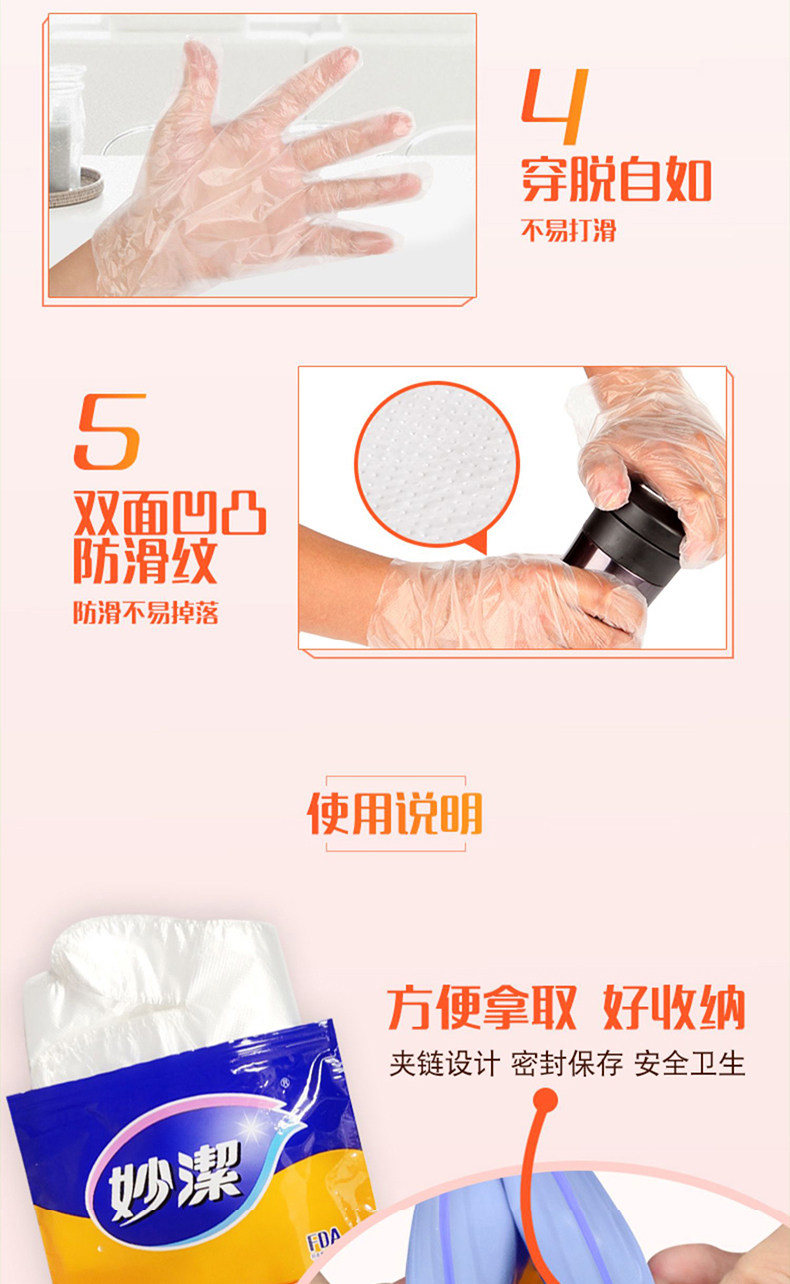 4
穿脱自如
不易打滑

5
双面凹凸
防滑纹
防滑不易掉落

使用说明

方便拿取 好收纳
夹链设计 密封保存 安全卫生

妙潔
FDA