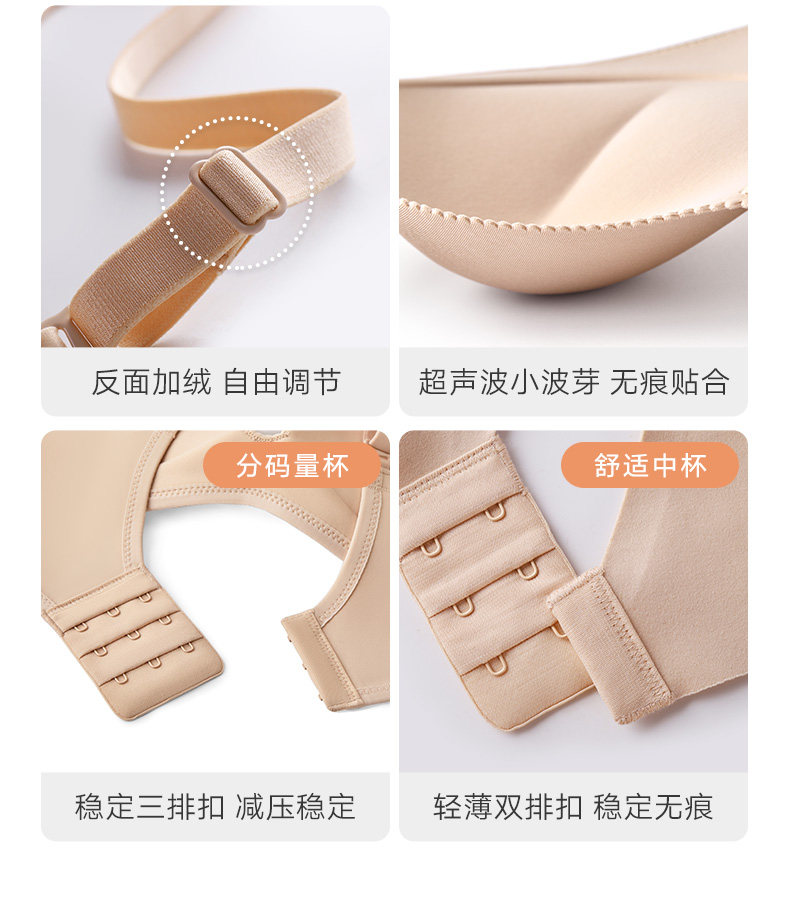 反面加绒 自由调节

超声波小波芽 无痕贴合

分码量杯

稳定三排扣 减压稳定

舒适中杯

轻薄双排扣 稳定无痕