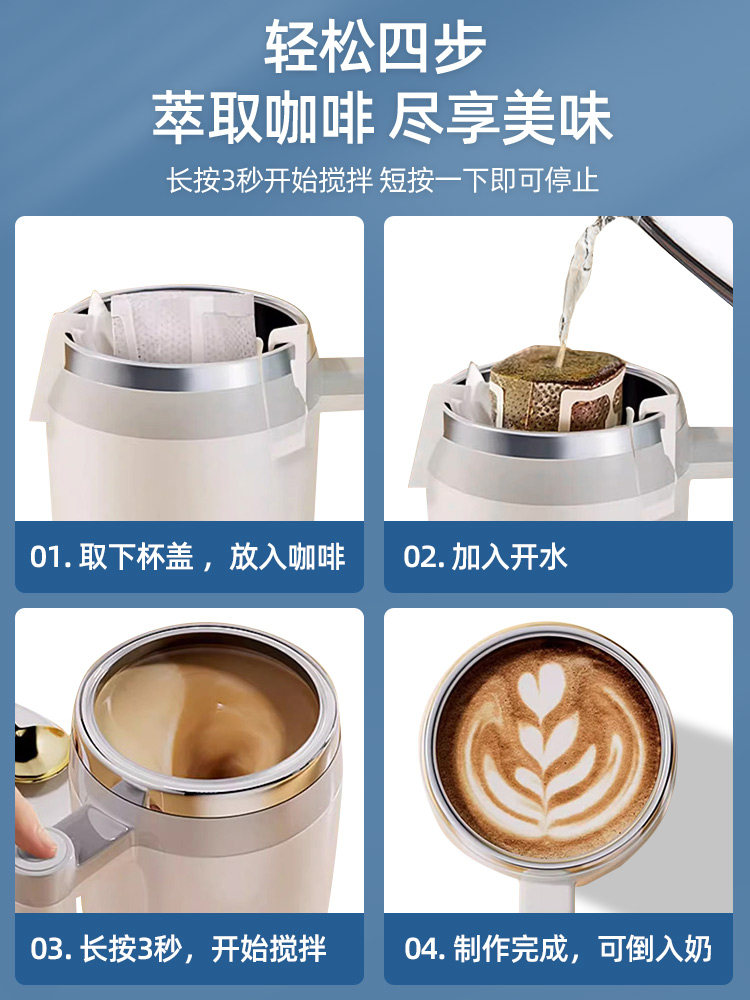 轻松四步
萃取咖啡 尽享美味
长按3秒开始搅拌 短按一下即可停止

01. 取下杯盖，放入咖啡

02. 加入开水

03. 长按3秒，开始搅拌

04. 制作完成，可倒入奶