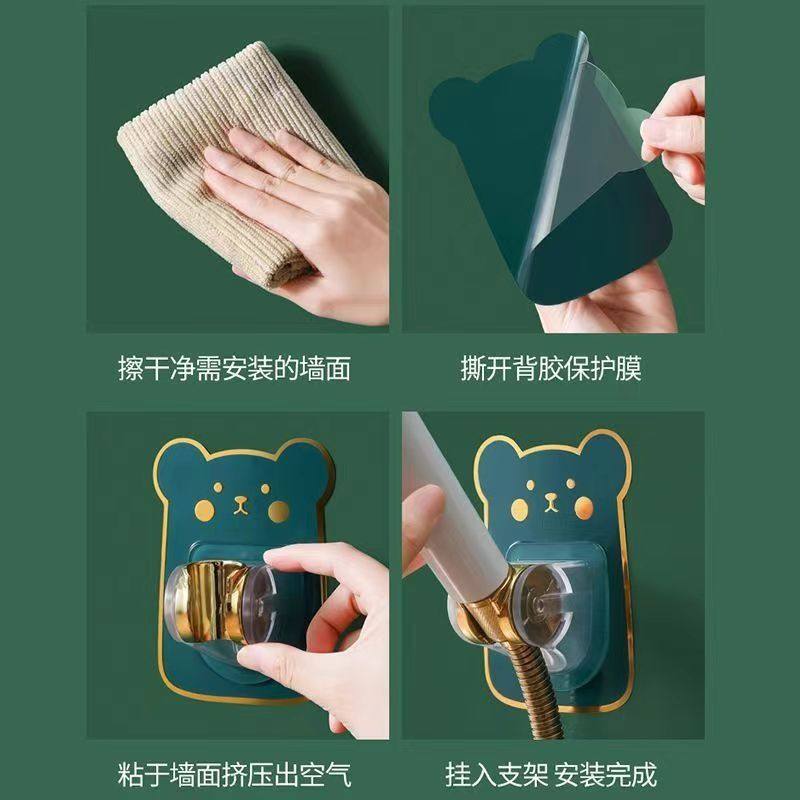 擦干净需安装的墙面

撕开背胶保护膜

粘于墙面挤压出空气

挂入支架 安装完成