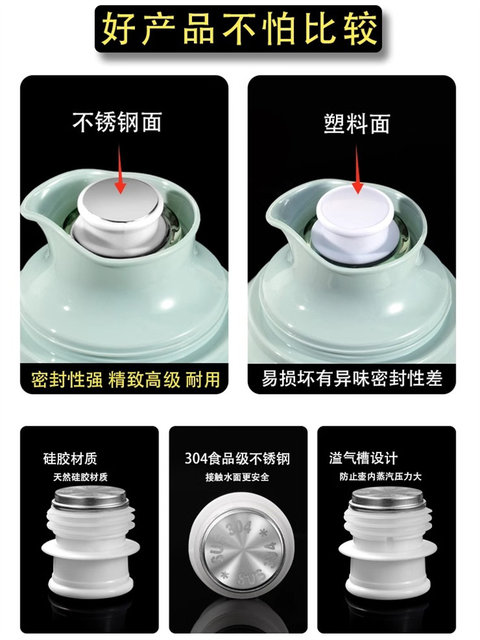 好产品不怕比较

不锈钢面

密封性强 精致高级 耐用

塑料面

易损坏有异味密封性差

硅胶材质
天然硅胶材质

304食品级不锈钢
接触水面更安全

SUS 304 * SUS 304 *

溢气槽设计
防止壶内蒸汽压力大