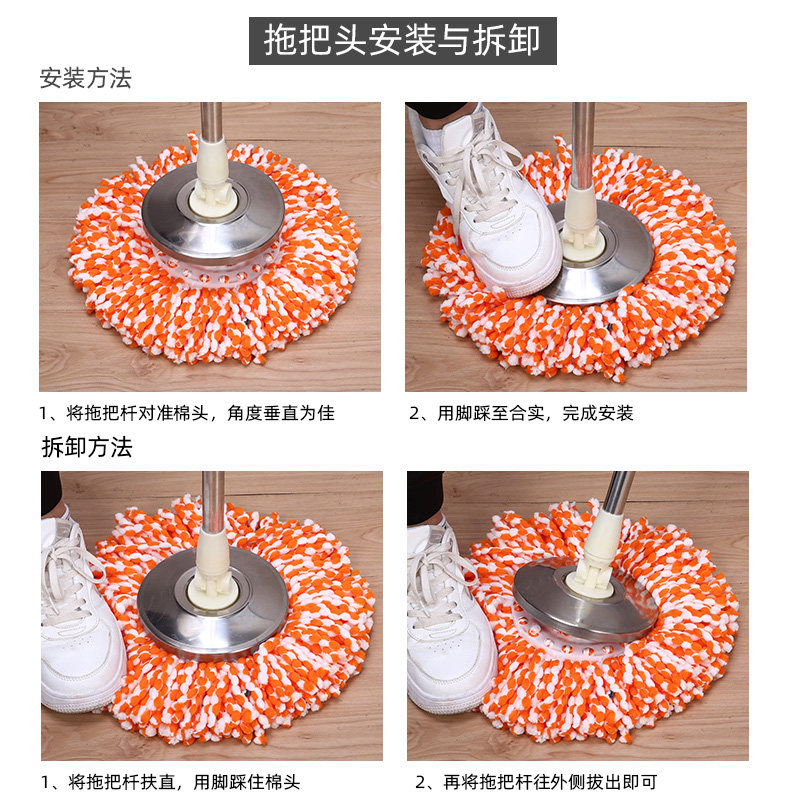 拖把头安装与拆卸

安装方法

1、将拖把杆对准棉头，角度垂直为佳

2、用脚踩至合实，完成安装

拆卸方法

1、将拖把杆扶直，用脚踩住棉头

2、再将拖把杆往外侧拔出即可