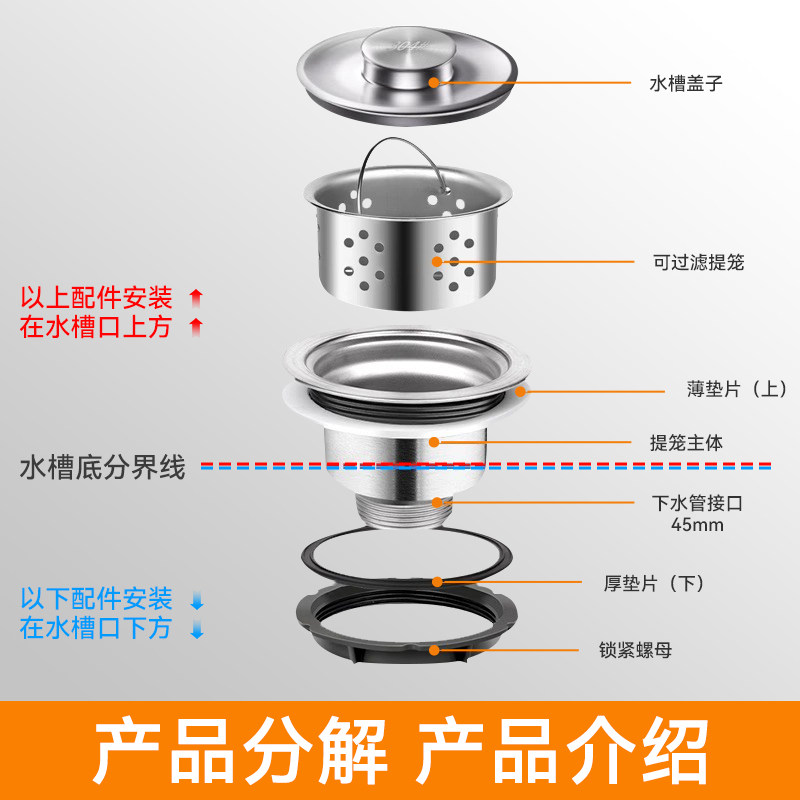 水槽盖子

可过滤提笼

以上配件安装
在水槽口上方

薄垫片（上）

提笼主体

水槽底分界线

下水管接口
45mm

厚垫片（下）

以下配件安装
在水槽口下方

锁紧螺母

产品分解 产品介绍