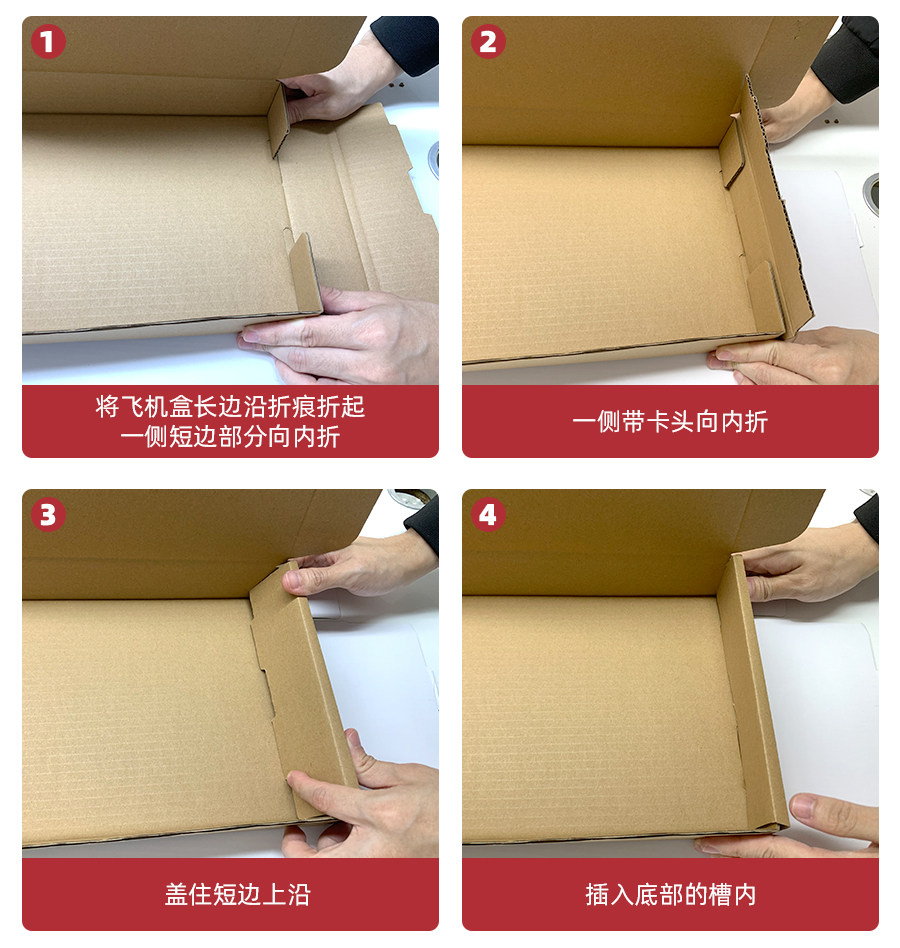 1

将飞机盒长边沿折痕折起
一侧短边部分向内折

2

一侧带卡头向内折

3

盖住短边上沿

4

插入底部的槽内