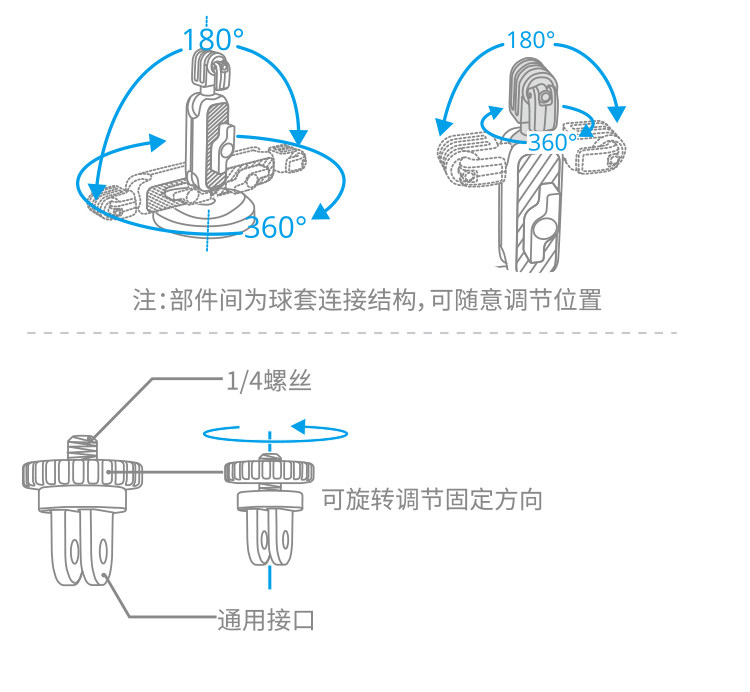 180°

360°

180°

360°

注:部件间为球套连接结构,可随意调节位置

1/4螺丝

可旋转调节固定方向

通用接口