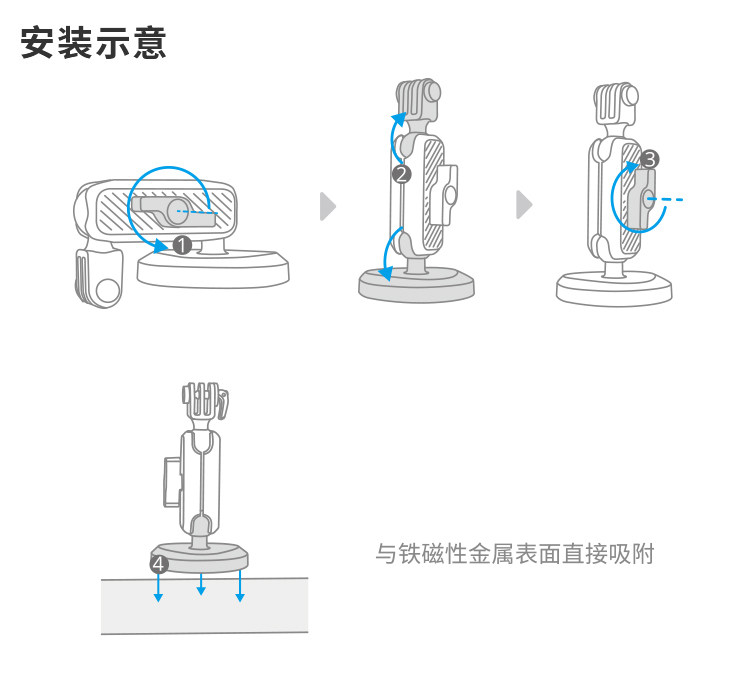 安装示意

1

2

3

4

与铁磁性金属表面直接吸附