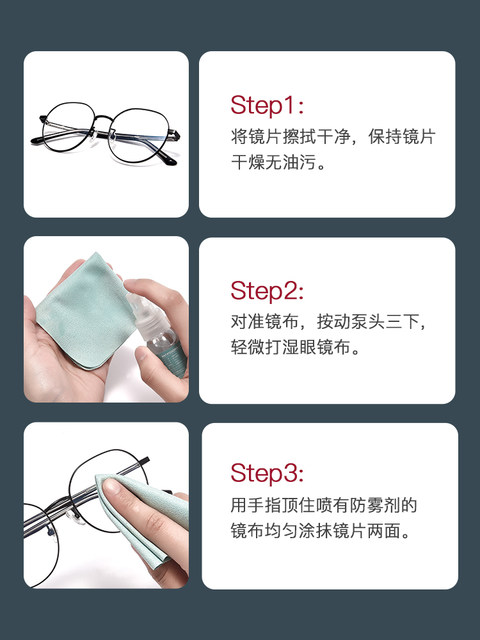 Step1:
将镜片擦拭干净，保持镜片干燥无油污。

Step2:
对准镜布，按动泵头三下，轻微打湿眼镜布。

Step3:
用手指顶住喷有防雾剂的镜布均匀涂抹镜片两面。