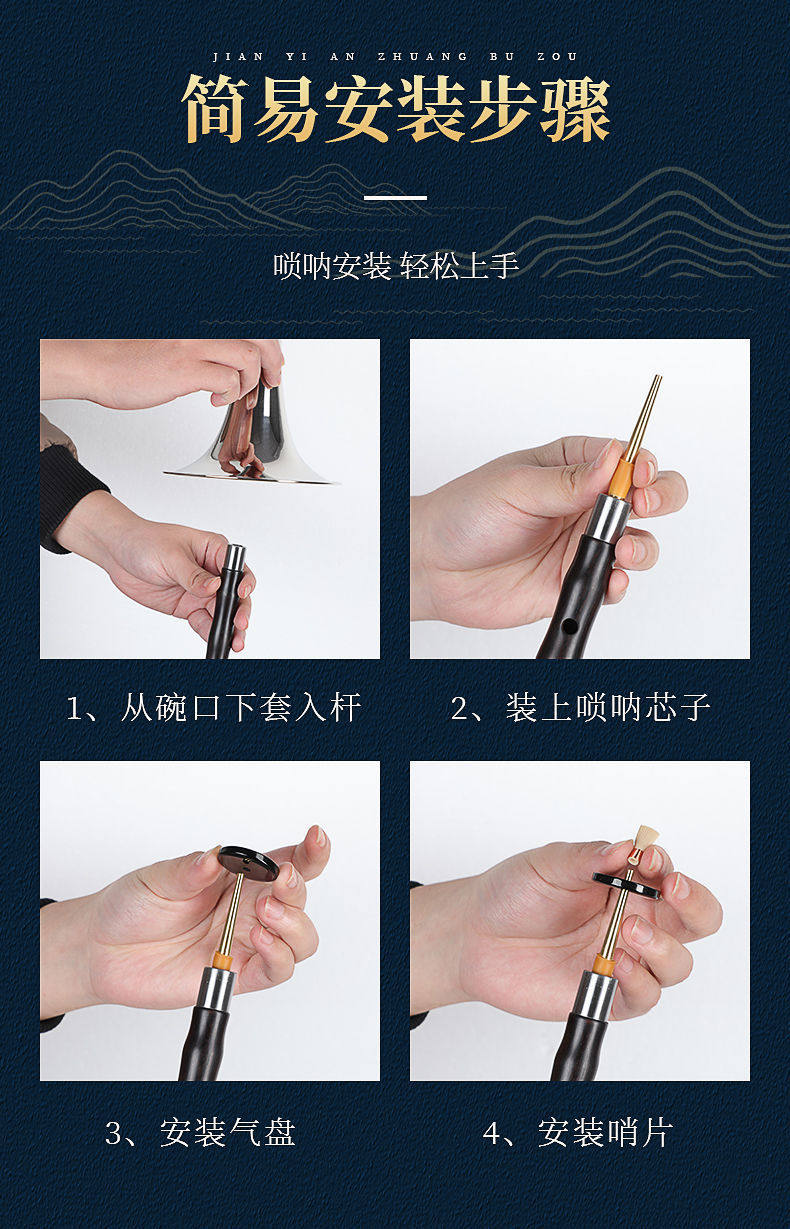 JIAN YI AN ZHUANG BU ZOU

简易安装步骤

唢呐安装 轻松上手

1、从碗口下套入杆

2、装上唢呐芯子

3、安装气盘

4、安装哨片