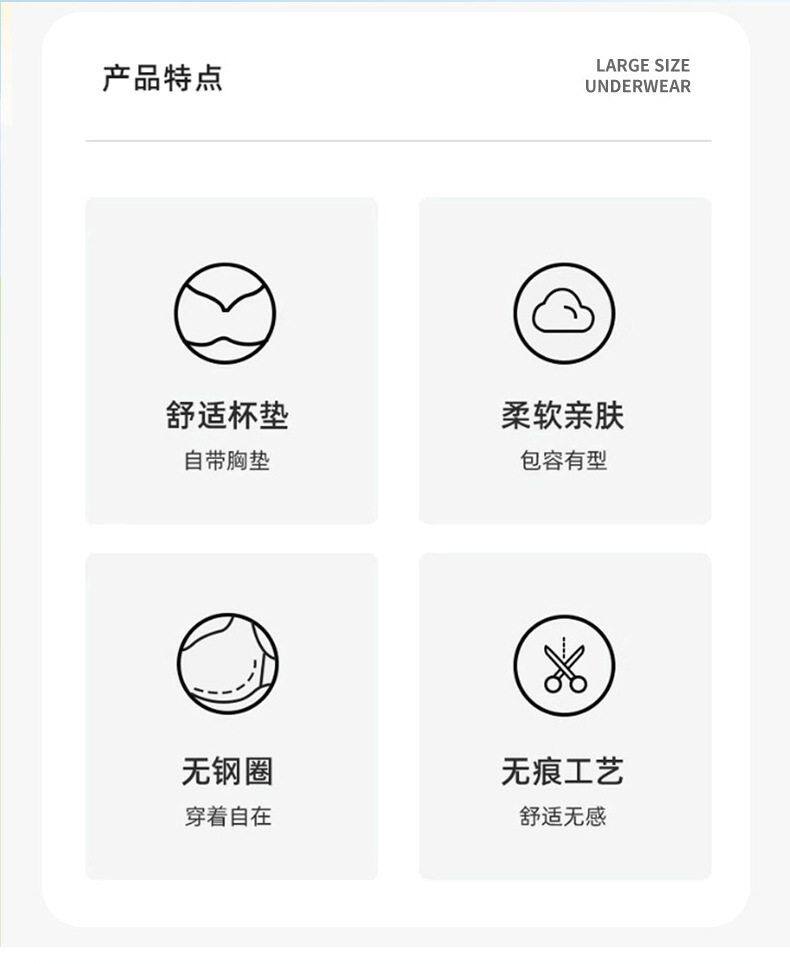 产品特点

LARGE SIZE
UNDERWEAR

舒适杯垫
自带胸垫

柔软亲肤
包容有型

无钢圈
穿着自在

无痕工艺
舒适无感