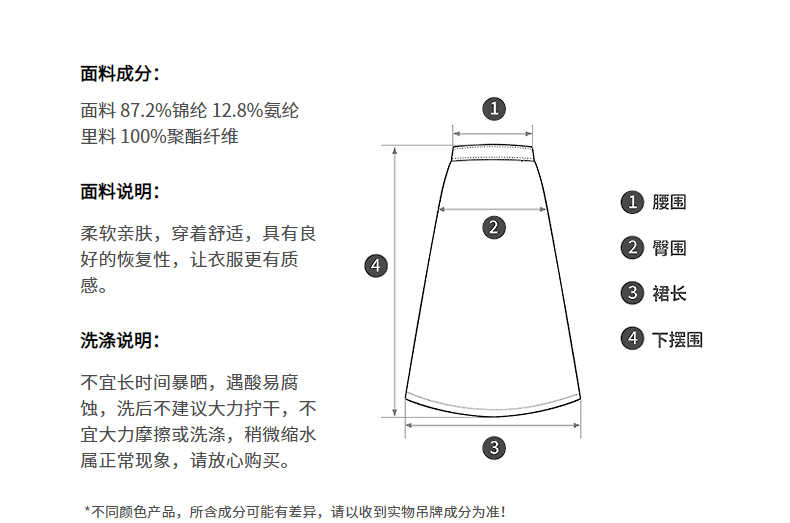 面料成分：

面料 87.2%锦纶 12.8%氨纶
里料 100%聚酯纤维

面料说明：

柔软亲肤，穿着舒适，具有良好的恢复性，让衣服更有质感。

洗涤说明：

不宜长时间暴晒，遇酸易腐蚀，洗后不建议大力拧干，不宜大力摩擦或洗涤，稍微缩水属正常现象，请放心购买。

1

2

4

3

1 腰围
2 臀围
3 裙长
4 下摆围

*不同颜色产品，所含成分可能有差异，请以收到实物吊牌成分为准！