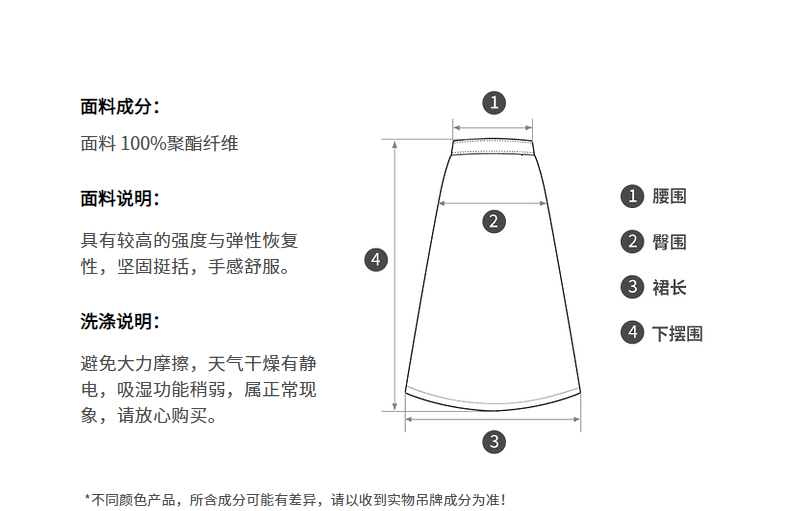 面料成分：

面料 100%聚酯纤维

面料说明：

具有较高的强度与弹性恢复性，坚固挺括，手感舒服。

洗涤说明：

避免大力摩擦，天气干燥有静电，吸湿功能稍弱，属正常现象，请放心购买。

1
2
4
3

1 腰围
2 臀围
3 裙长
4 下摆围

*不同颜色产品，所含成分可能有差异，请以收到实物吊牌成分为准！