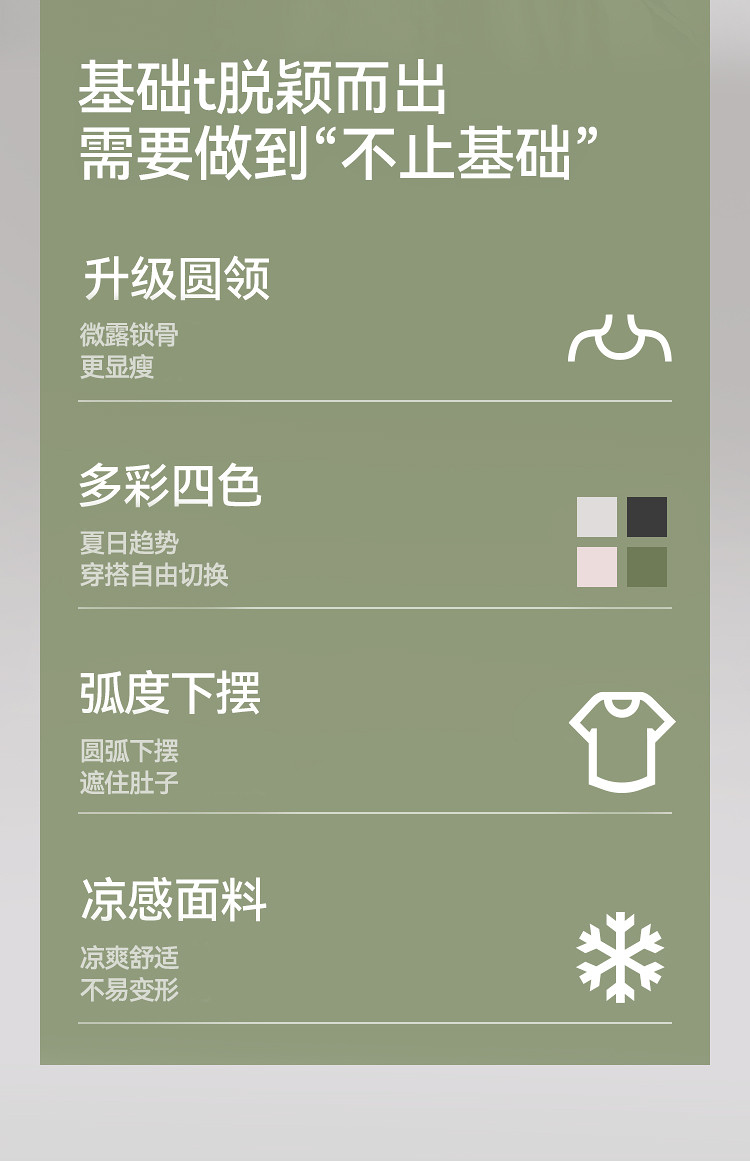 基础t脱颖而出
需要做到“不止基础”

升级圆领

微露锁骨
更显瘦

多彩四色

夏日趋势
穿搭自由切换

弧度下摆

圆弧下摆
遮住肚子

凉感面料

凉爽舒适
不易变形