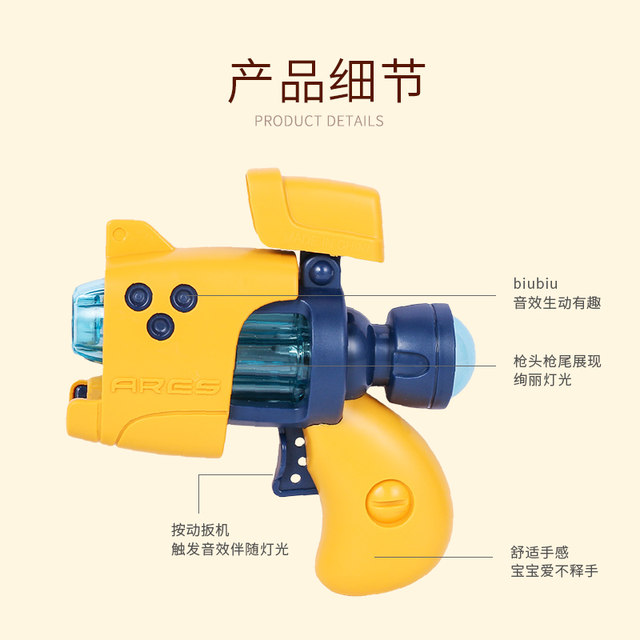 产品细节
PRODUCT DETAILS

ARES

biubiu
音效生动有趣

枪头枪尾展现
绚丽灯光

按动扳机
触发音效伴随灯光

舒适手感
宝宝爱不释手