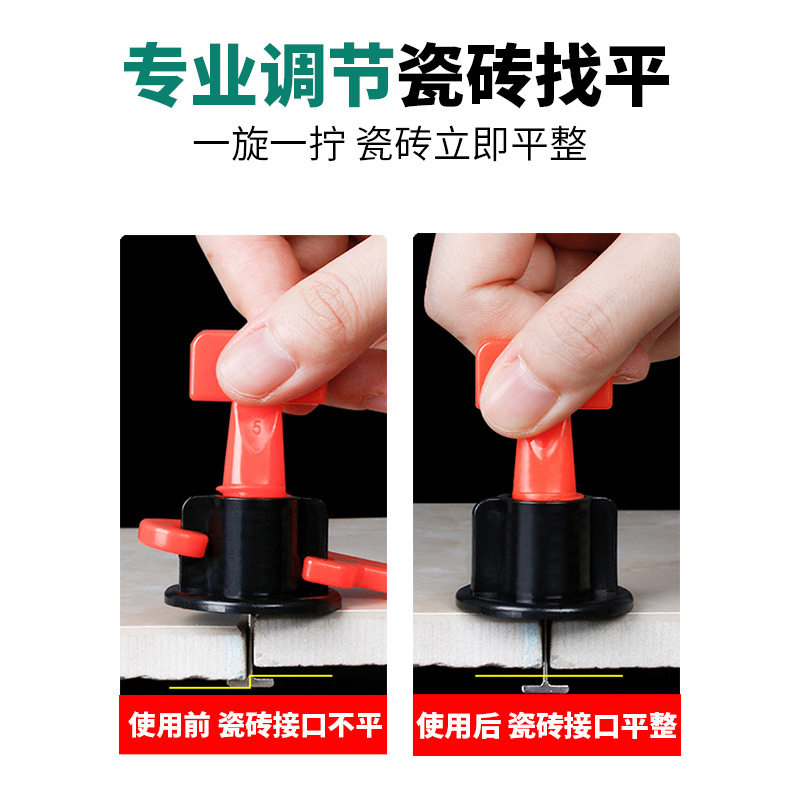 专业调节瓷砖找平

一旋一拧 瓷砖立即平整

5

使用前 瓷砖接口不平

使用后 瓷砖接口平整