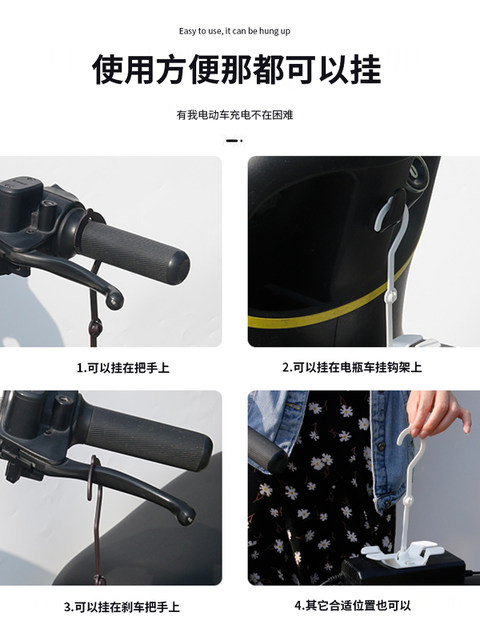 Easy to use, it can be hung up

使用方便那都可以挂

有我电动车充电不在困难

1.可以挂在把手上

2.可以挂在电瓶车挂钩架上

3.可以挂在刹车把手上

4.其它合适位置也可以