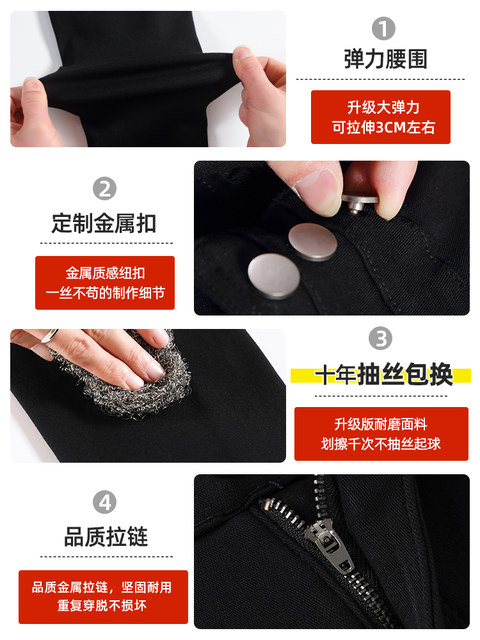 1
弹力腰围
升级大弹力
可拉伸3CM左右

2
定制金属扣
金属质感纽扣
一丝不苟的制作细节

3
十年抽丝包换
升级版耐磨面料
划擦千次不抽丝起球

4
品质拉链
品质金属拉链，坚固耐用
重复穿脱不损坏