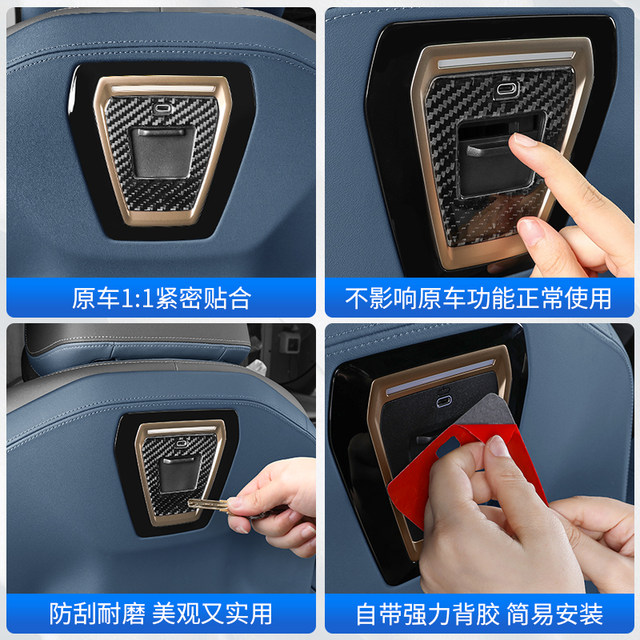 原车1:1紧密贴合

不影响原车功能正常使用

防刮耐磨 美观又实用

自带强力背胶 简易安装