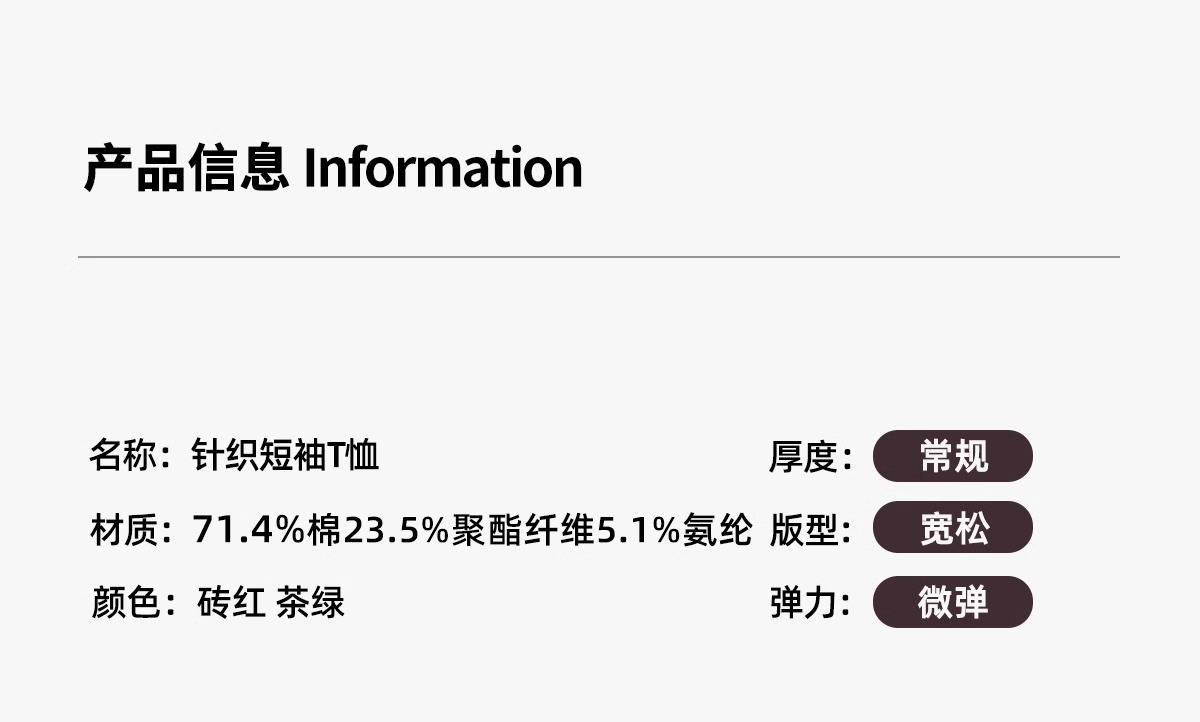 产品信息 Information

名称：针织短袖T恤
材质：71.4%棉23.5%聚酯纤维5.1%氨纶
颜色：砖红 茶绿

厚度：常规
版型：宽松
弹力：微弹