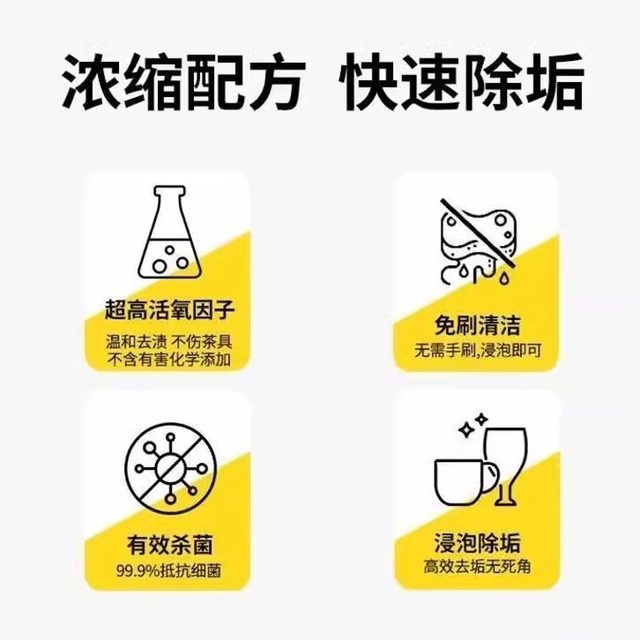 浓缩配方 快速除垢

超高活氧因子
温和去渍 不伤茶具
不含有害化学添加

免刷清洁
无需手刷,浸泡即可

有效杀菌
99.9%抵抗细菌

浸泡除垢
高效去垢无死角