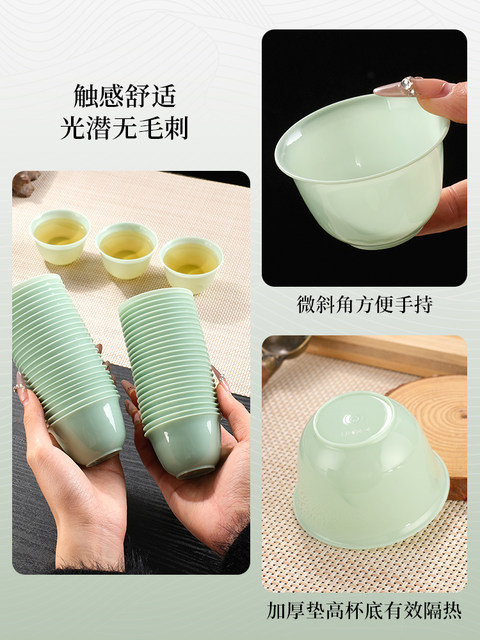 触感舒适
光潜无毛刺

微斜角方便手持

加厚垫高杯底有效隔热