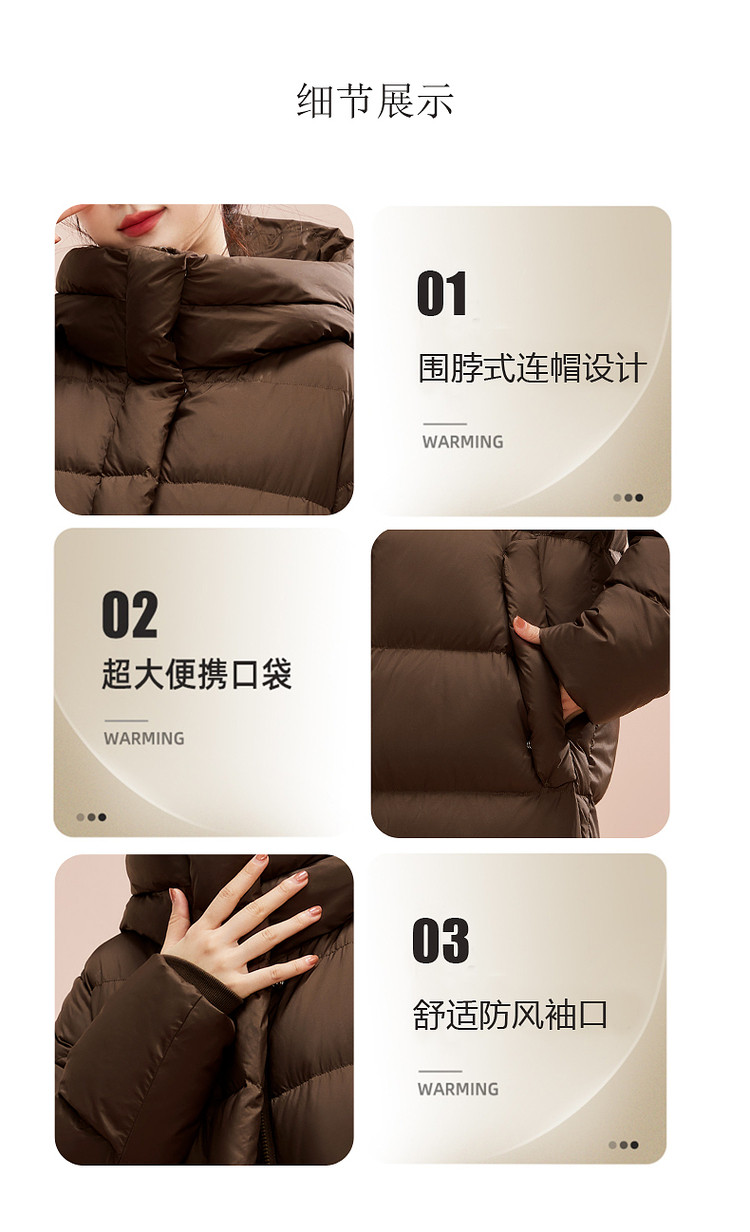 细节展示

01

围脖式连帽设计

WARMING

02

超大便携口袋

WARMING

03

舒适防风袖口

WARMING