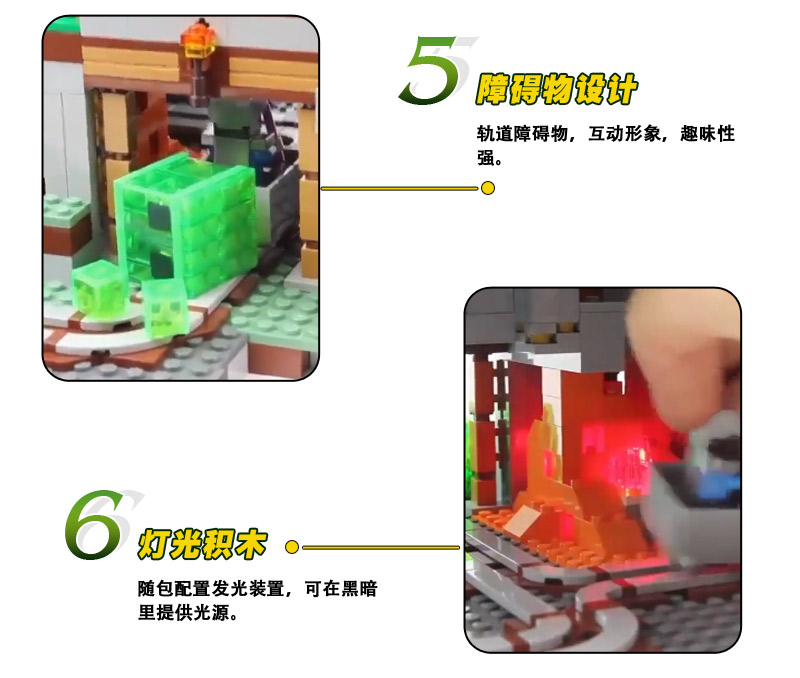 5 障碍物设计

轨道障碍物，互动形象，趣味性强。

6 灯光积木

随包配置发光装置，可在黑暗里提供光源。