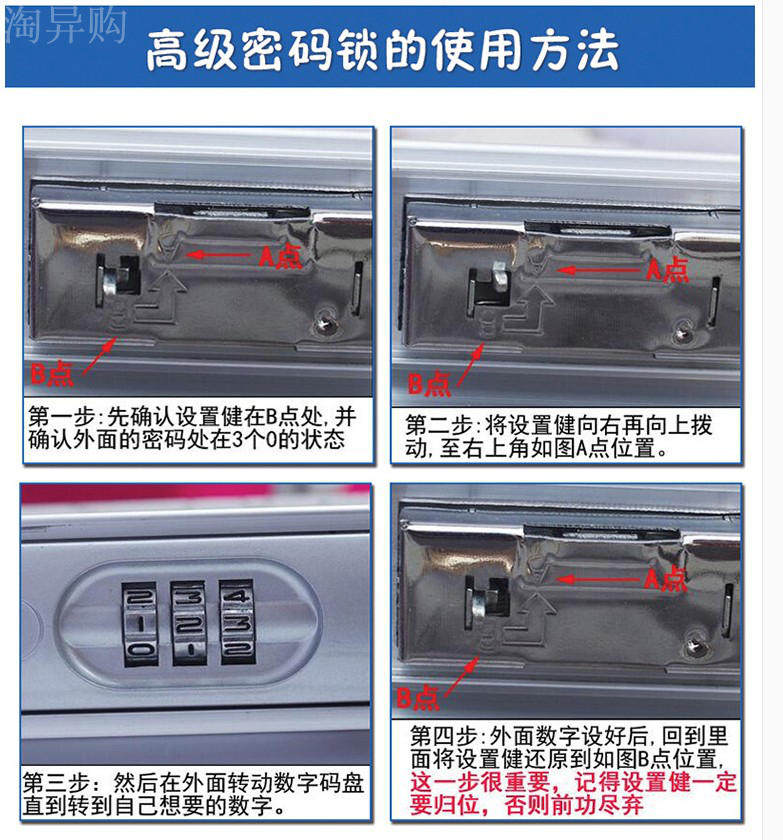 淘异购

高级密码锁的使用方法

A点

B点

第一步:先确认设置健在B点处,并确认外面的密码处在3个0的状态

A点

B点

第二步:将设置健向右再向上拨动,至右上角如图A点位置。

2 3 4
1 2 3
0 1 2

第三步:然后在外面转动数字码盘直到转到自己想要的数字。

A点

B点

第四步:外面数字设好后,回到里面将设置健还原到如图B点位置,这一步很重要,记得设置健一定要归位,否则前功尽弃