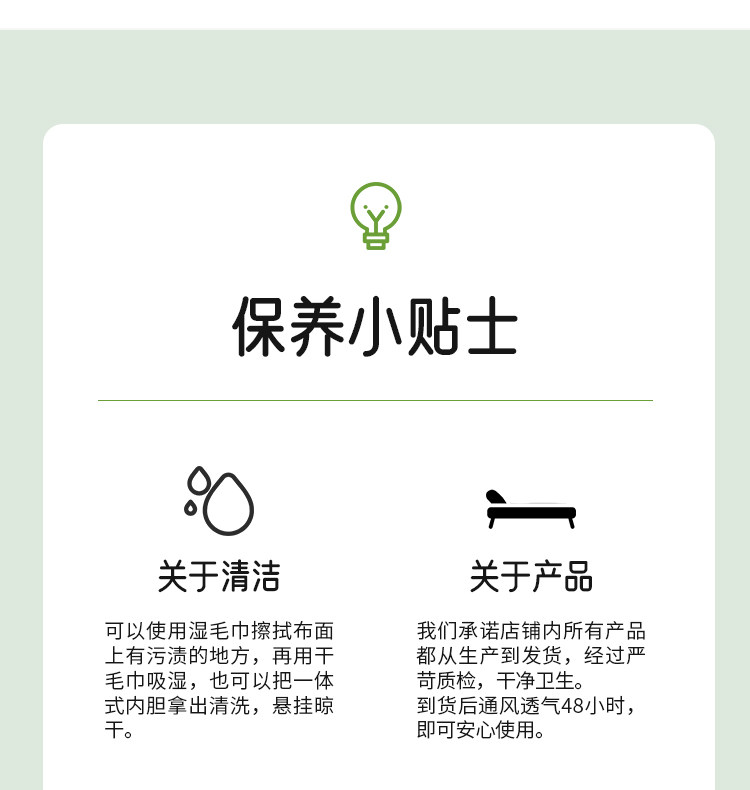 保养小贴士

关于清洁

可以使用湿毛巾擦拭布面上有污渍的地方，再用干毛巾吸湿，也可以把一体式内胆拿出清洗，悬挂晾干。

关于产品

我们承诺店铺内所有产品都从生产到发货，经过严苛质检，干净卫生。
到货后通风透气48小时，即可安心使用。