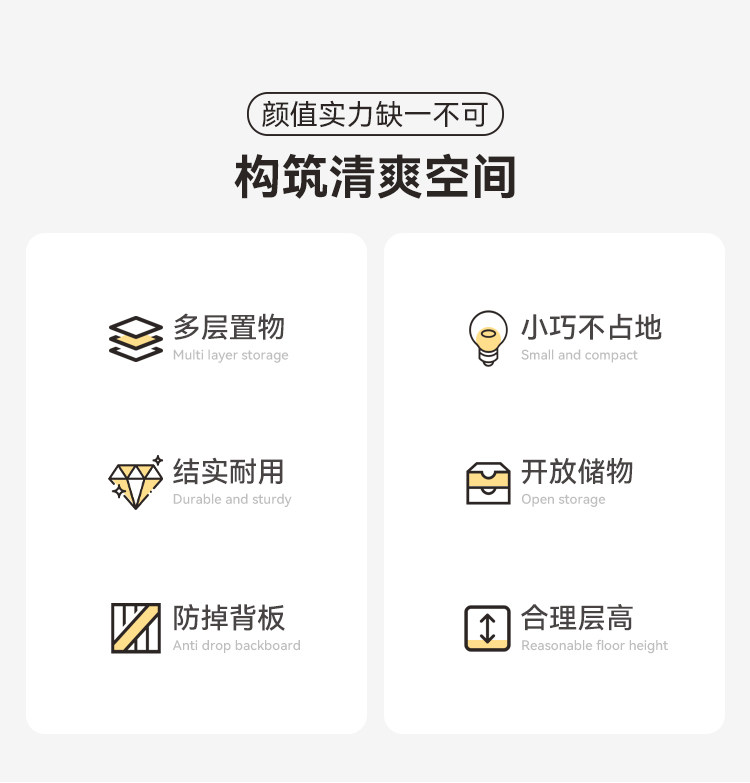 颜值实力缺一不可

构筑清爽空间

多层置物
Multi layer storage

结实耐用
Durable and sturdy

防掉背板
Anti drop backboard

小巧不占地
Small and compact

开放储物
Open storage

合理层高
Reasonable floor height