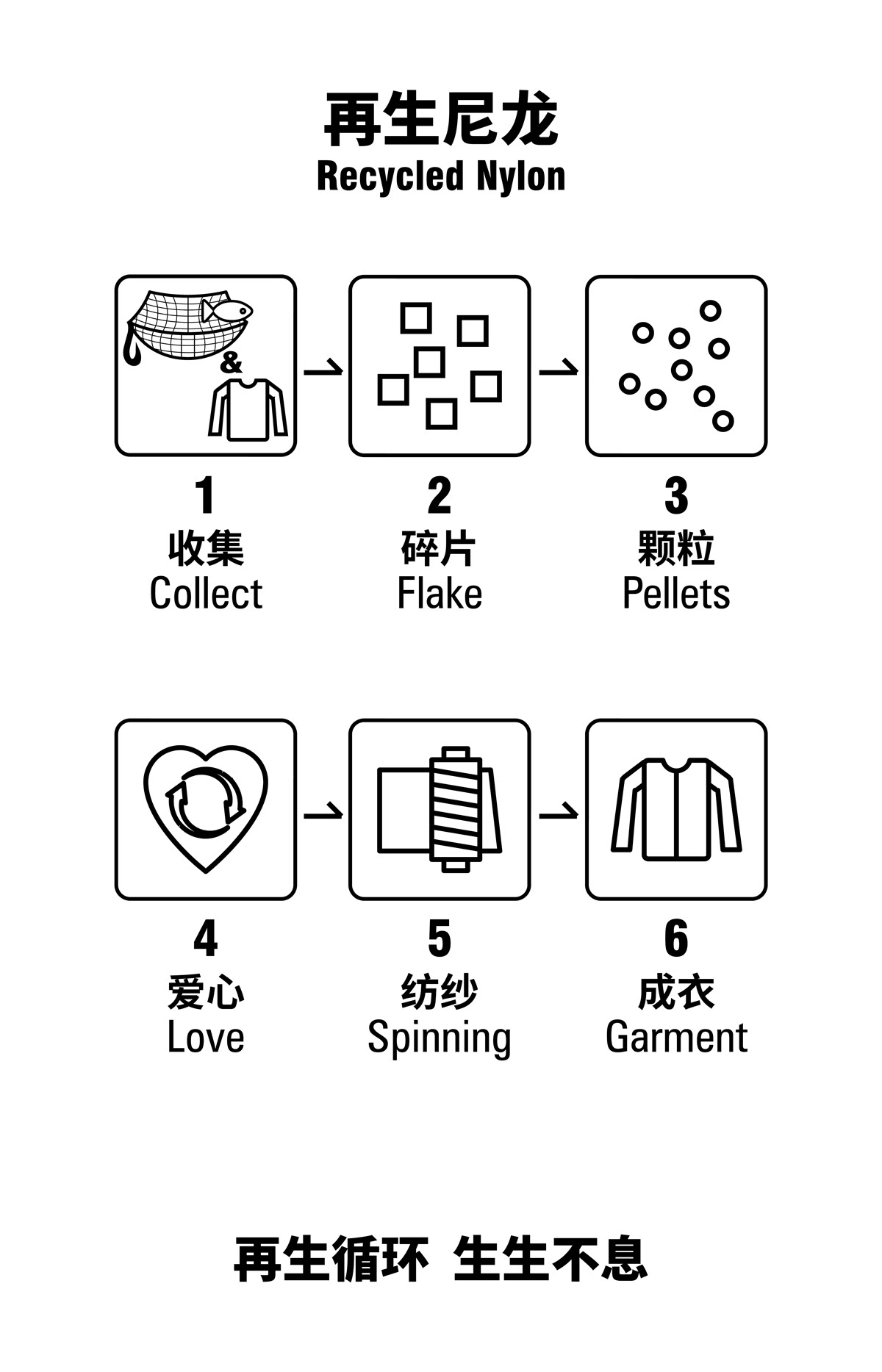 再生尼龙
Recycled Nylon

&

1
收集
Collect

2
碎片
Flake

3
颗粒
Pellets

4
爱心
Love

5
纺纱
Spinning

6
成衣
Garment

再生循环 生生不息