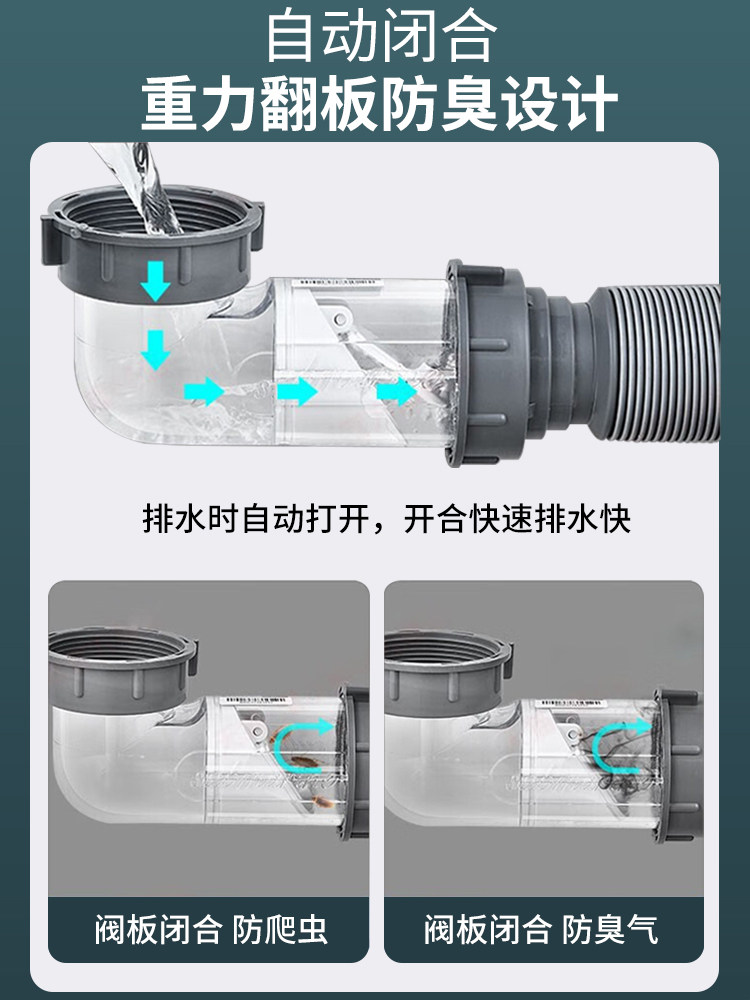 自动闭合
重力翻板防臭设计

排水时自动打开，开合快速排水快

阀板闭合 防爬虫

阀板闭合 防臭气