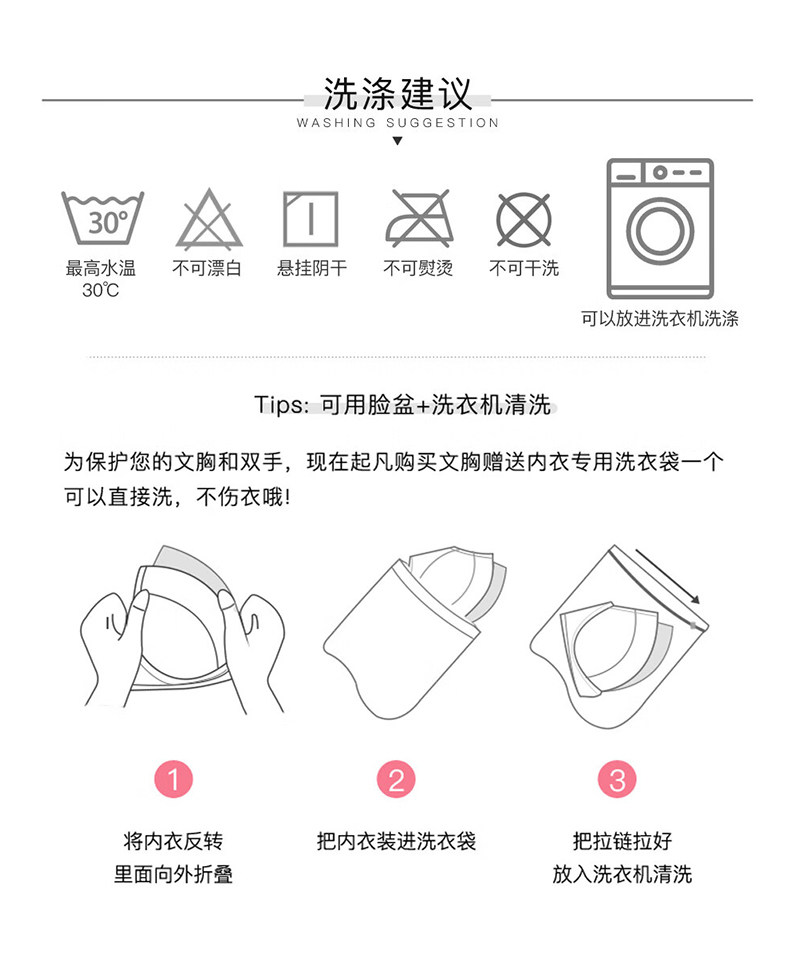 洗涤建议
WASHING SUGGESTION

30°
最高水温 30℃

不可漂白

悬挂阴干

不可熨烫

不可干洗

可以放进洗衣机洗涤

Tips: 可用脸盆+洗衣机清洗

为保护您的文胸和双手，现在起凡购买文胸赠送内衣专用洗衣袋一个 可以直接洗，不伤衣哦!

1
将内衣反转
里面向外折叠

2
把内衣装进洗衣袋

3
把拉链拉好
放入洗衣机清洗