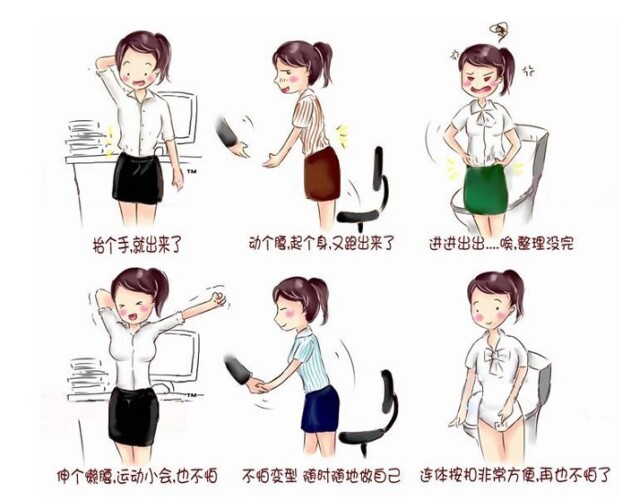 TM

抬个手,就出来了

动个腰,起个身,又跑出来了

进进出出....唉,整理没完

TM

伸个懒腰,运动小会,也不怕

不怕变型 随时随地做自己

连体按扣非常方便,再也不怕了