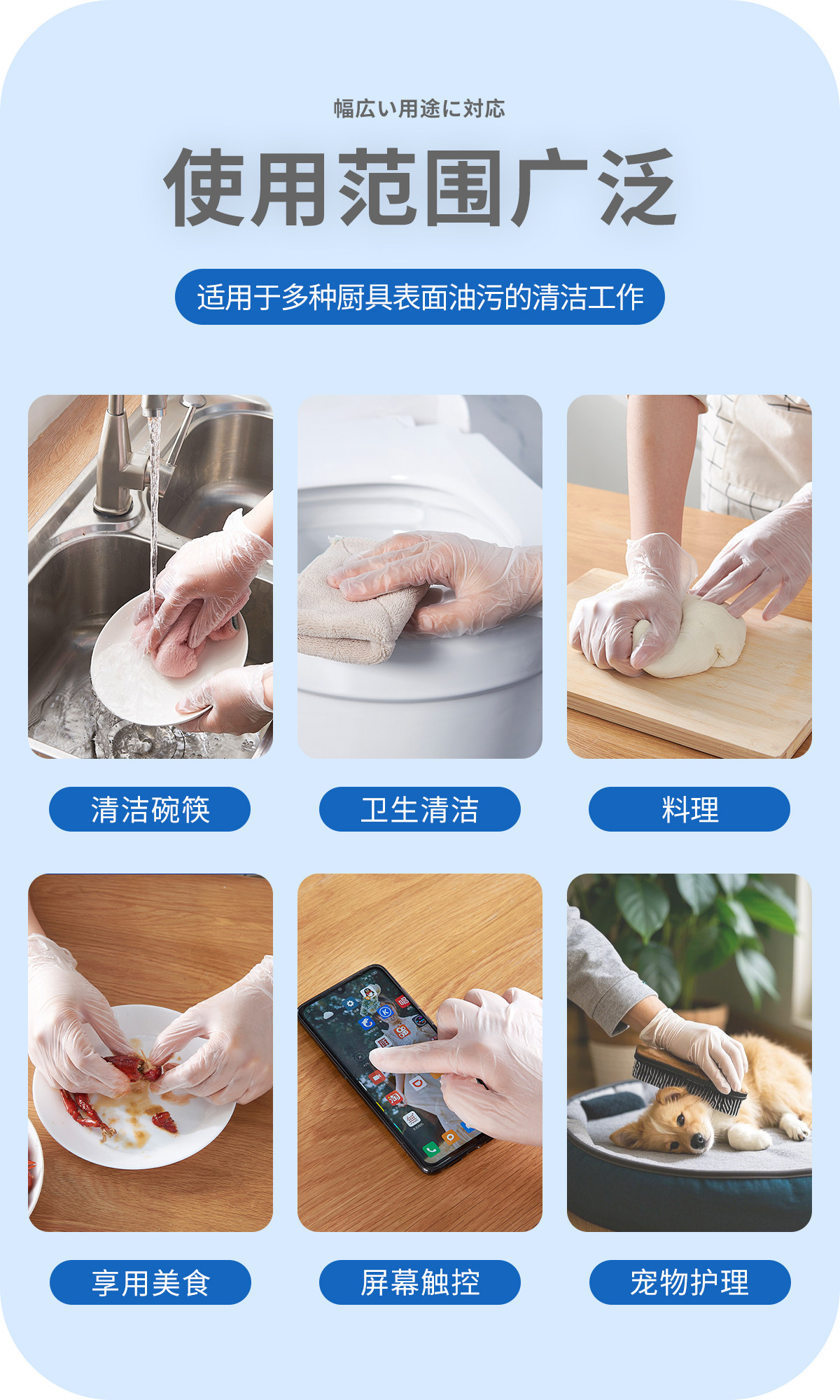 幅広い用途に対応

使用范围广泛

适用于多种厨具表面油污的清洁工作

清洁碗筷

卫生清洁

料理

享用美食

屏幕触控

宠物护理