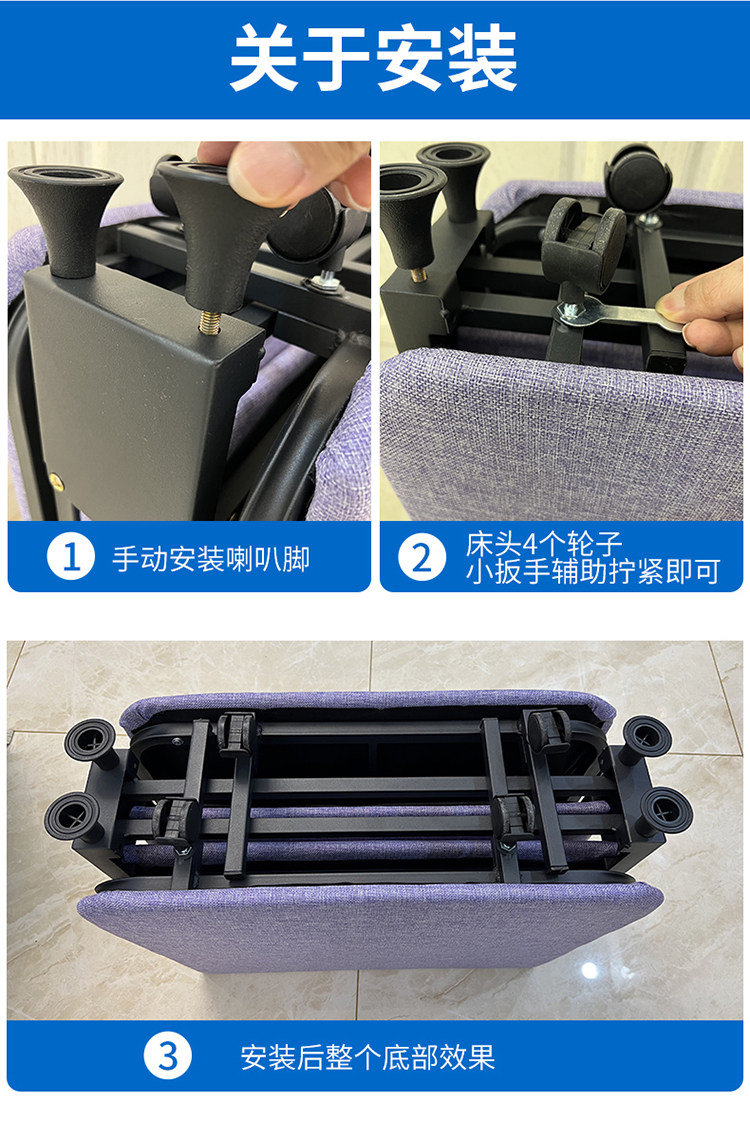 关于安装

1 手动安装喇叭脚

2 床头4个轮子
小扳手辅助拧紧即可

3 安装后整个底部效果