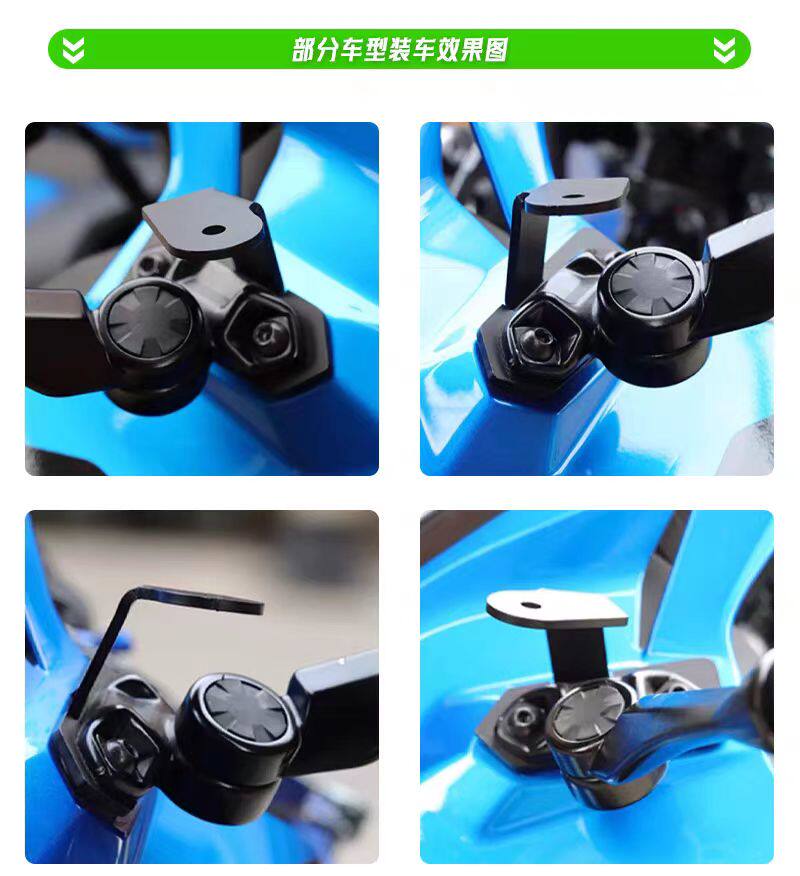 部分车型装车效果图